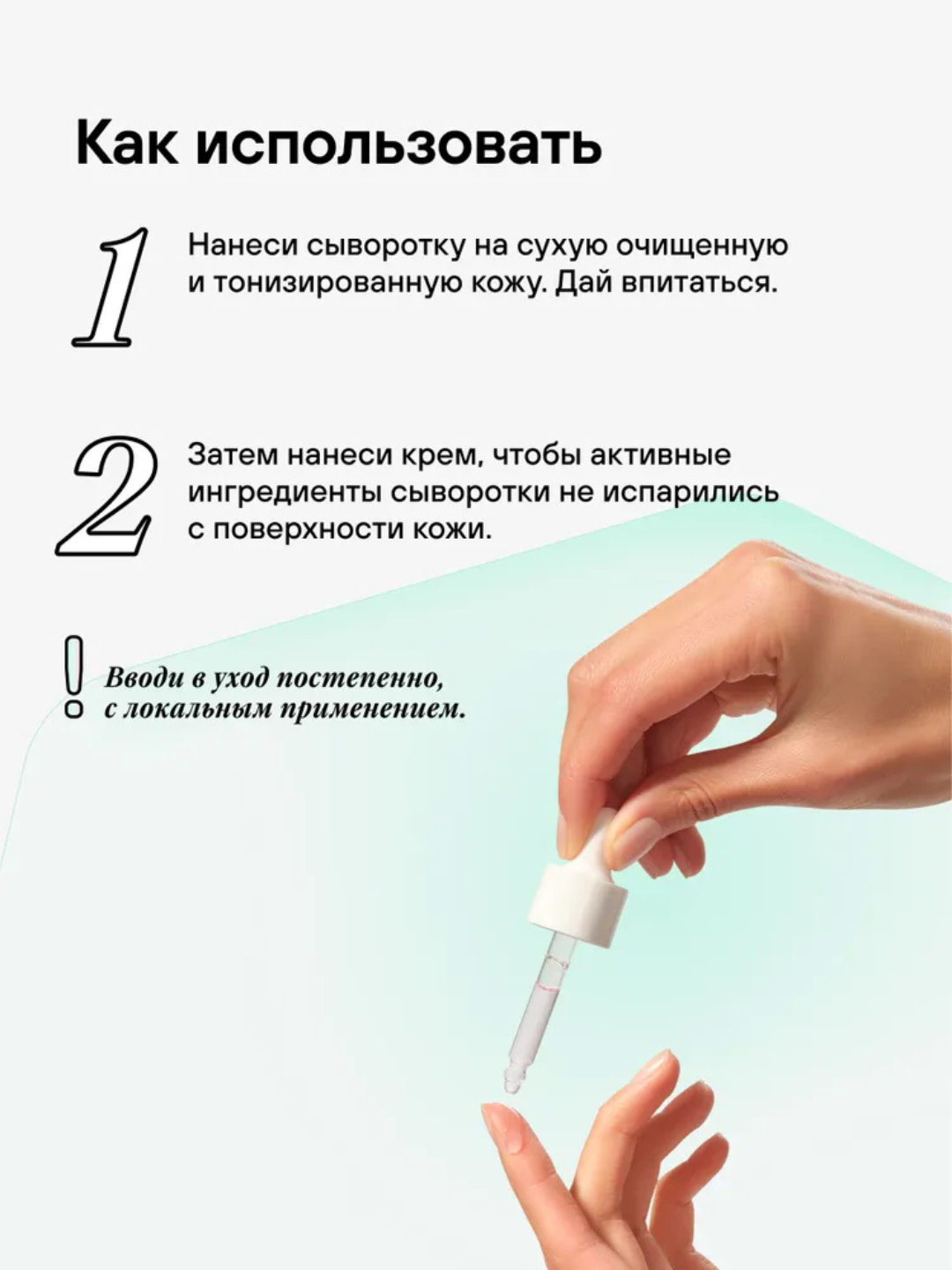 Как использовать

1 Нанеси сыворотку на сухую очищенную и тонизированную кожу. Дай впитаться.

2 Затем нанеси крем, чтобы активные ингредиенты сыворотки не испарились с поверхности кожи.

! Вводи в уход постепенно, с локальным применением.