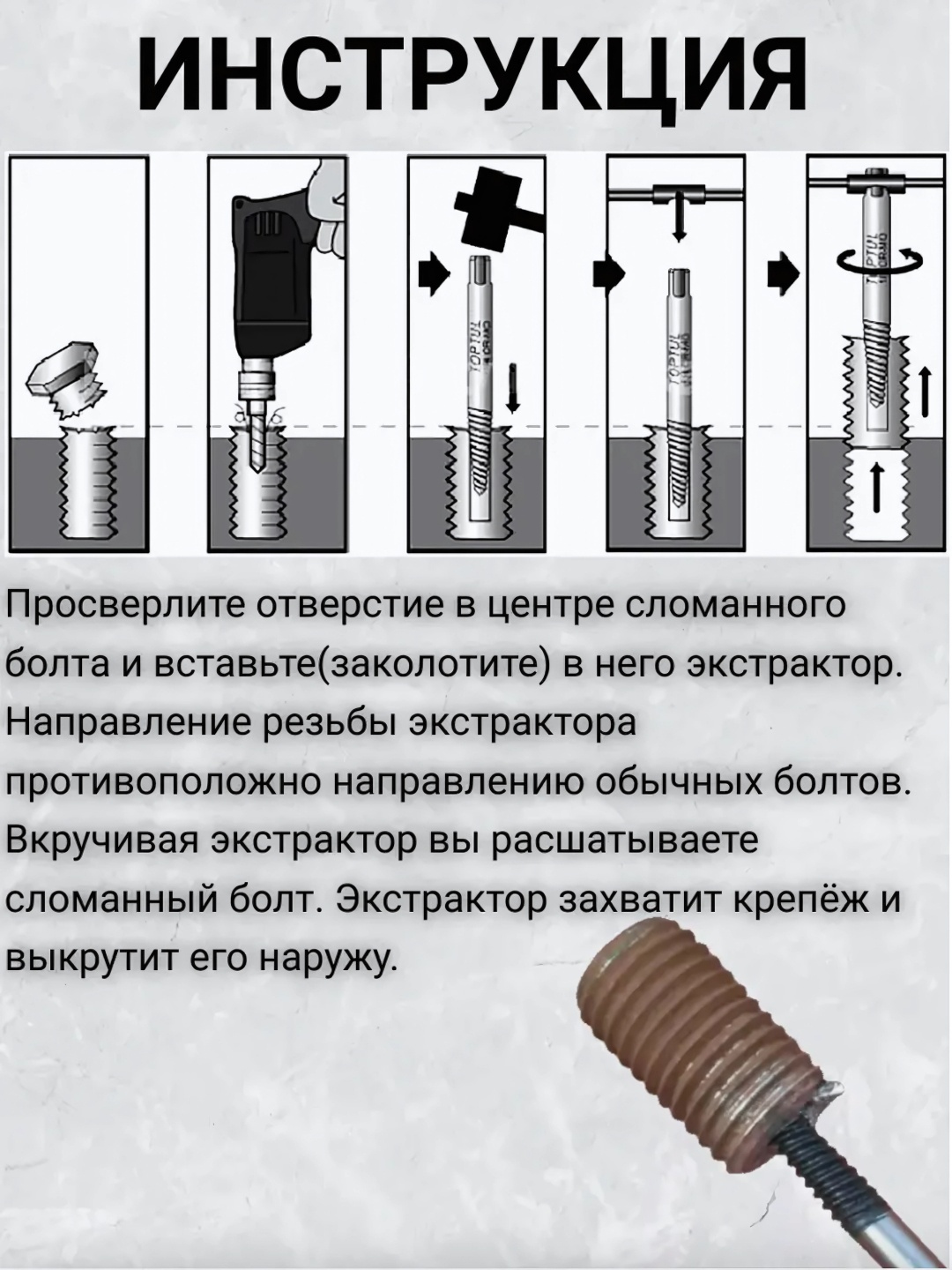 ИНСТРУКЦИЯ

TOPTUL

TOPTUL

TOPTUL

Просверлите отверстие в центре сломанного болта и вставьте(заколотите) в него экстрактор. Направление резьбы экстрактора противоположно направлению обычных болтов. Вкручивая экстрактор вы расшатываете сломанный болт. Экстрактор захватит крепёж и выкрутит его наружу.