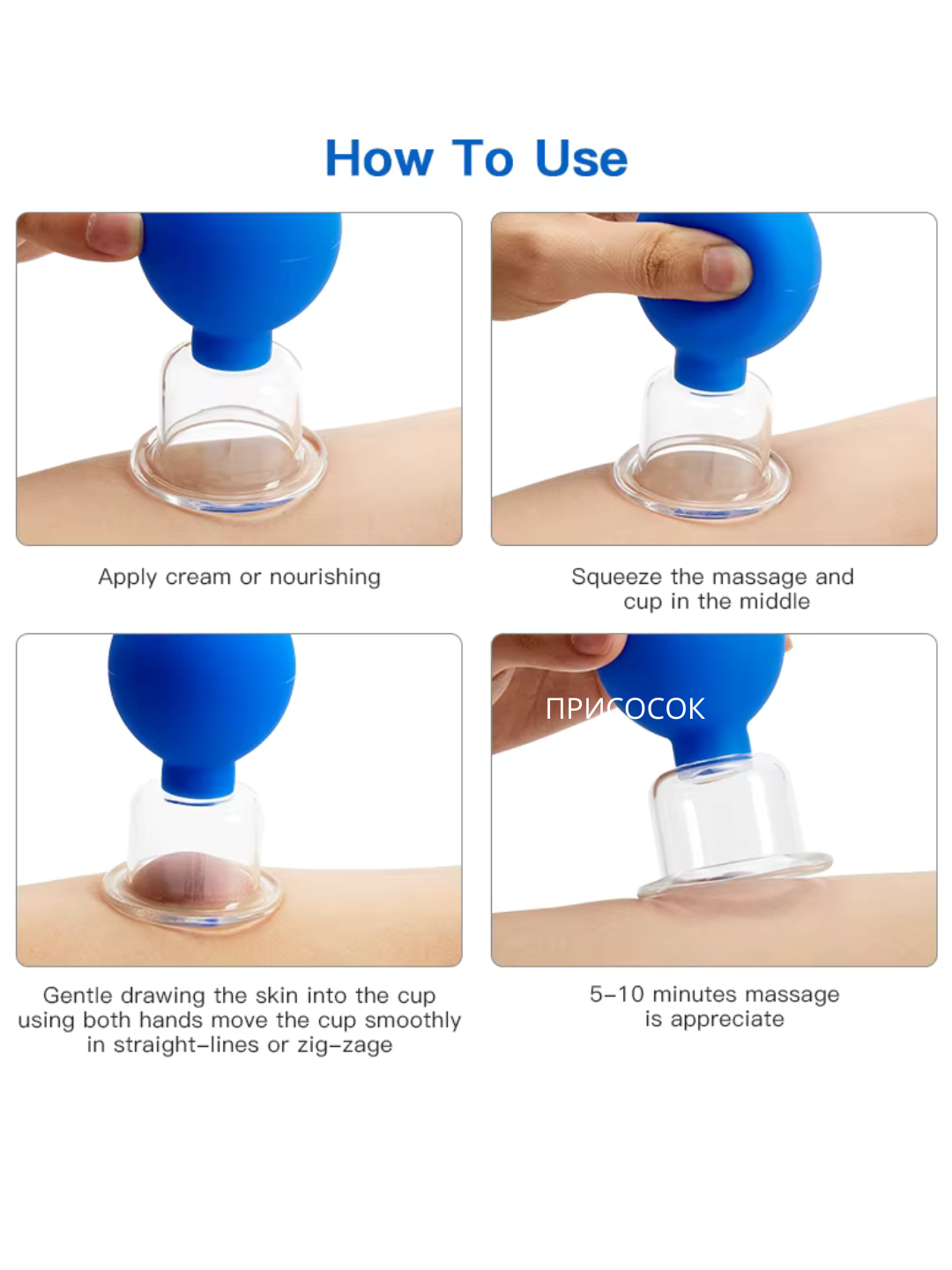 How To Use

Apply cream or nourishing

Squeeze the massage and cup in the middle

ПРИСОСОК

Gentle drawing the skin into the cup using both hands move the cup smoothly in straight-lines or zig-zage

5-10 minutes massage is appreciate