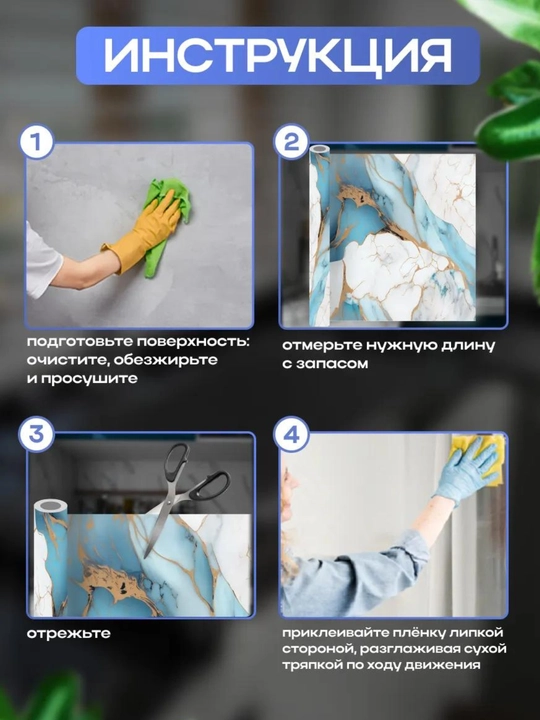 ИНСТРУКЦИЯ

1

подготовьте поверхность: очистите, обезжирьте и просушите

2

отмерьте нужную длину с запасом

3

отрежьте

4

приклеивайте плёнку липкой стороной, разглаживая сухой тряпкой по ходу движения