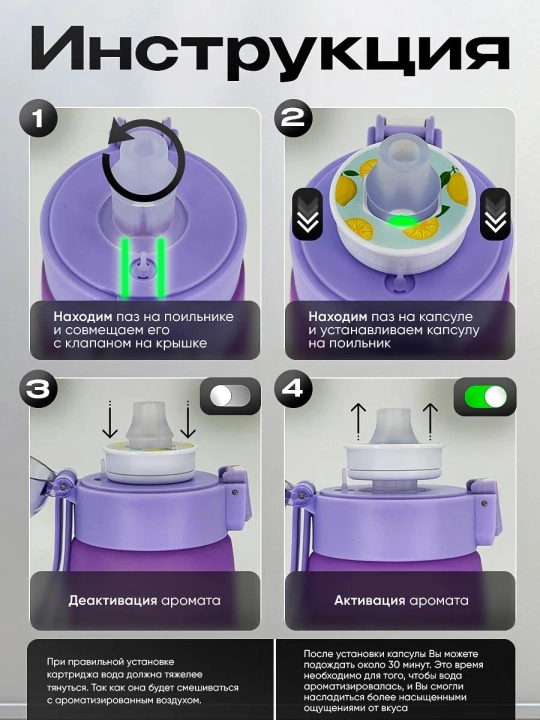 Инструкция

1

Находим паз на поильнике и совмещаем его с клапаном на крышке

2

Находим паз на капсуле и устанавливаем капсулу на поильник

3

Деактивация аромата

4

Активация аромата

При правильной установке картриджа вода должна тяжелее тянуться. Так как она будет смешиваться с ароматизированным воздухом.

После установки капсулы Вы можете подождать около 30 минут. Это время необходимо для того, чтобы вода ароматизировалась, и Вы смогли насладиться более насыщенными ощущениями от вкуса