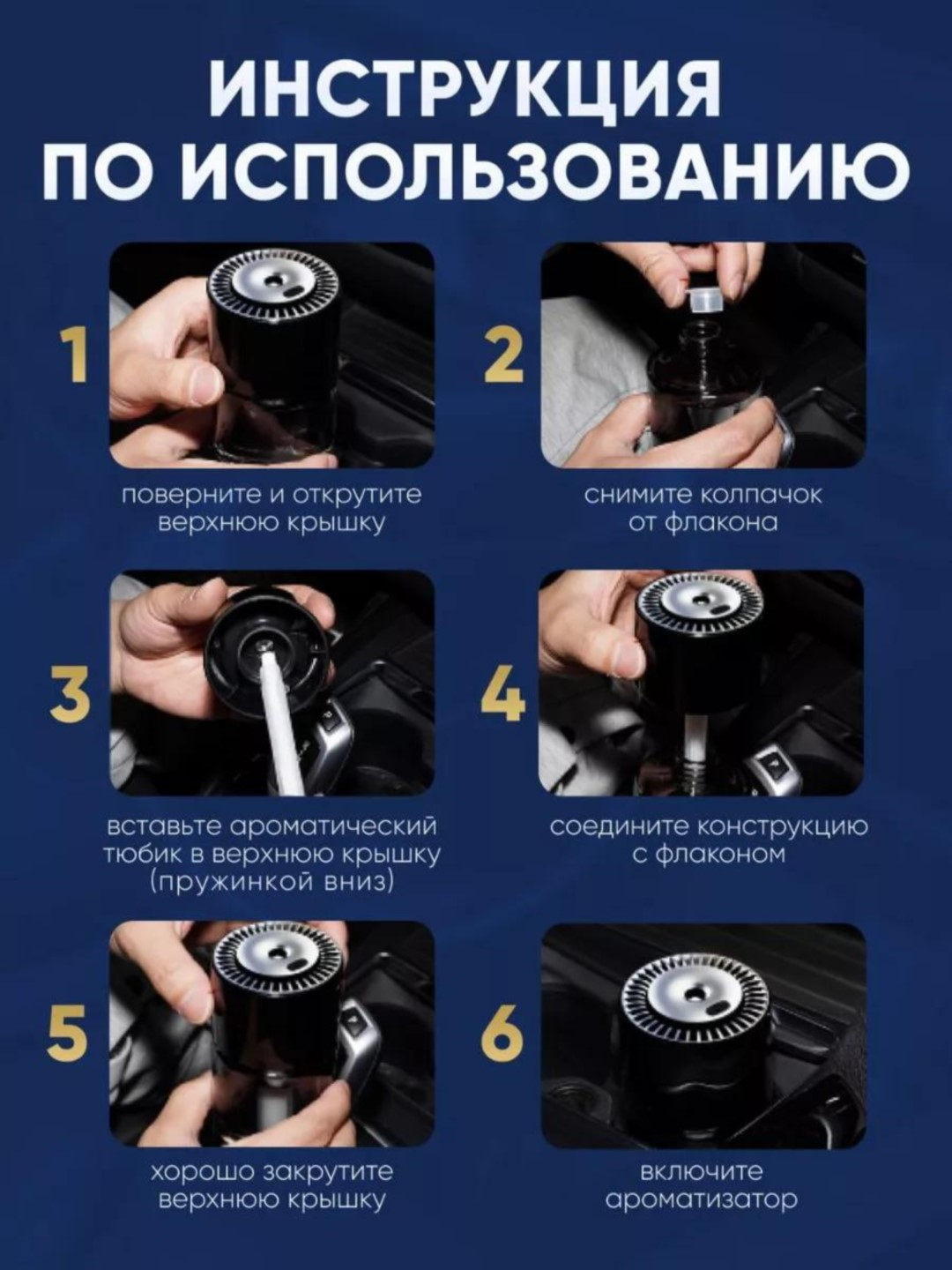 ИНСТРУКЦИЯ ПО ИСПОЛЬЗОВАНИЮ

1

поверните и открутите верхнюю крышку

2

снимите колпачок от флакона

3

вставьте ароматический тюбик в верхнюю крышку (пружинкой вниз)

4

соедините конструкцию с флаконом

5

хорошо закрутите верхнюю крышку

6

включите ароматизатор