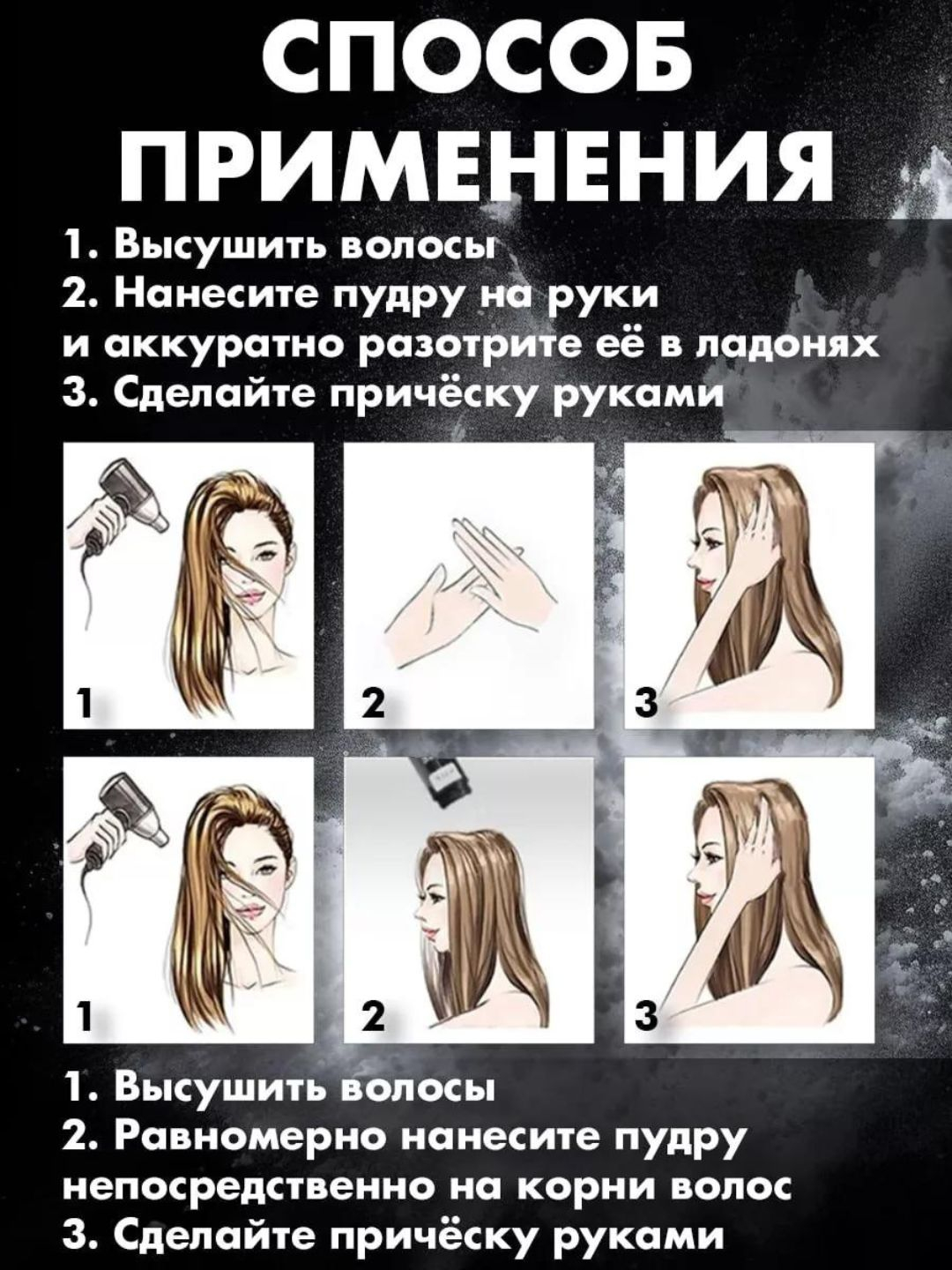 СПОСОБ ПРИМЕНЕНИЯ

1. Высушить волосы
2. Нанесите пудру на руки и аккуратно разотрите её в ладонях
3. Сделайте причёску руками

1

2

3

1

2

3

1. Высушить волосы
2. Равномерно нанесите пудру непосредственно на корни волос
3. Сделайте причёску руками