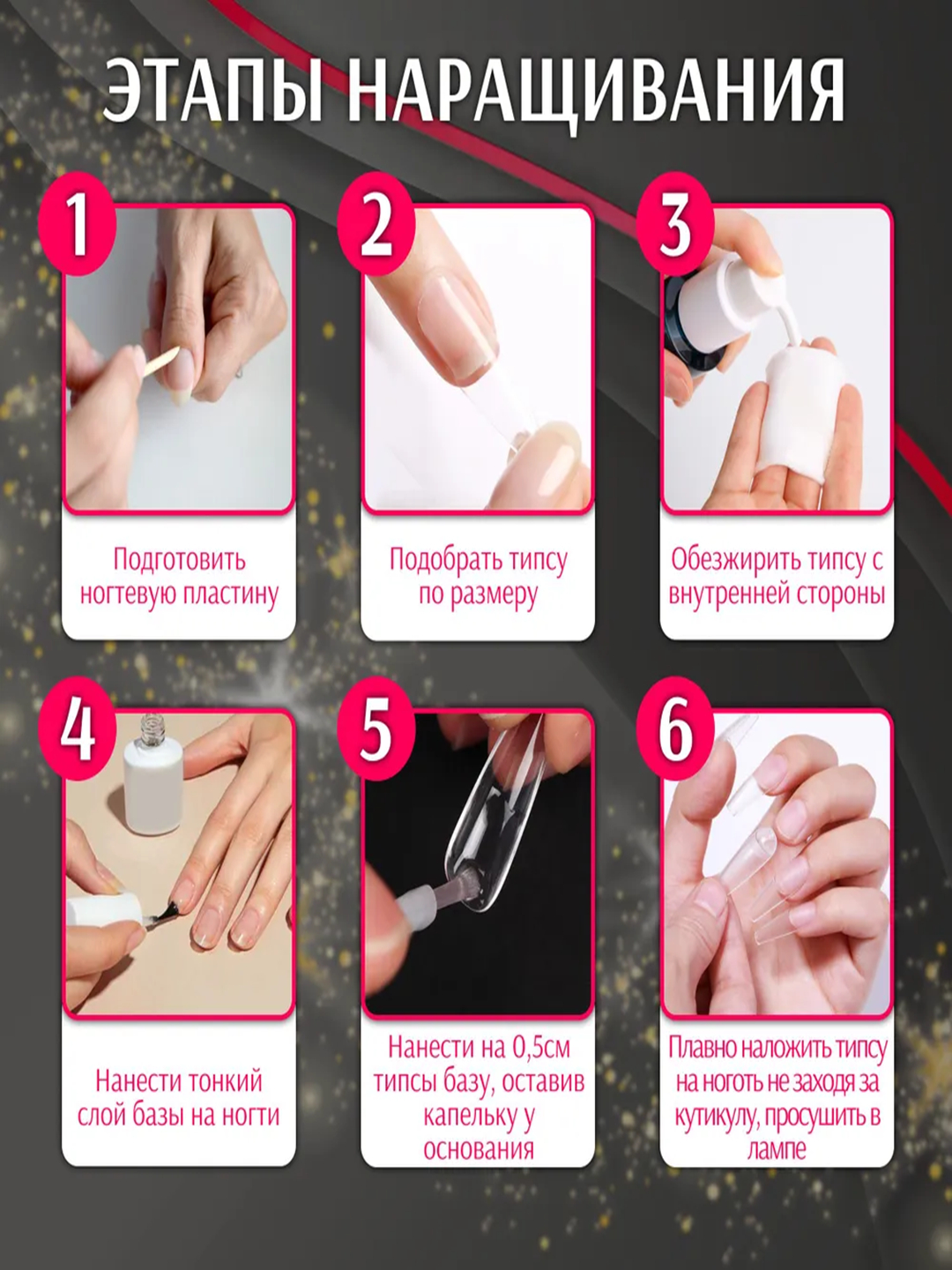 ЭТАПЫ НАРАЩИВАНИЯ

1

Подготовить ногтевую пластину

2

Подобрать типсу по размеру

3

Обезжирить типсу с внутренней стороны

4

Нанести тонкий слой базы на ногти

5

Нанести на 0,5см типсы базу, оставив капельку у основания

6

Плавно наложить типсу на ноготь не заходя за кутикулу, просушить в лампе