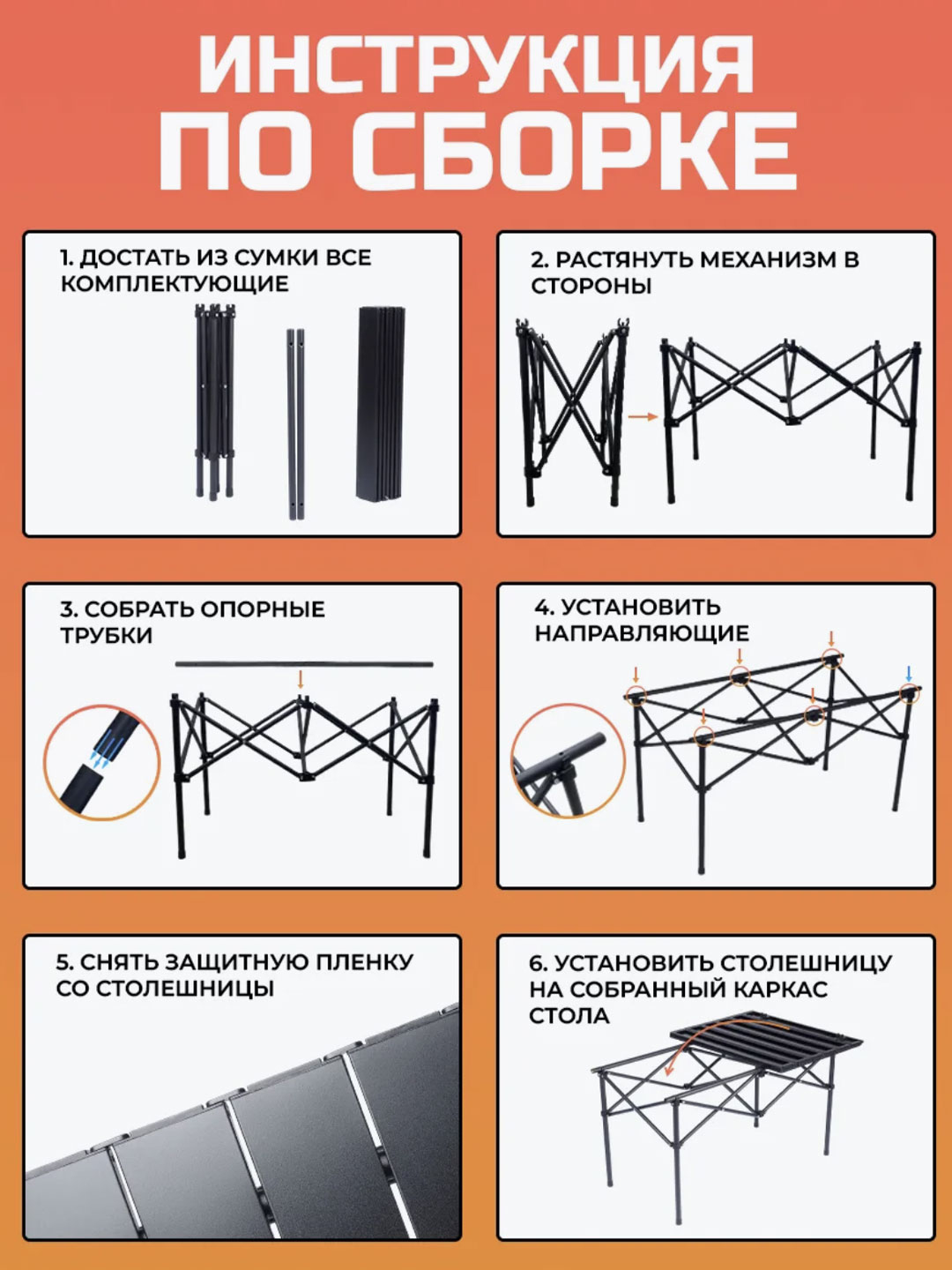 ИНСТРУКЦИЯ ПО СБОРКЕ

1. ДОСТАТЬ ИЗ СУМКИ ВСЕ КОМПЛЕКТУЮЩИЕ

2. РАСТЯНУТЬ МЕХАНИЗМ В СТОРОНЫ

3. СОБРАТЬ ОПОРНЫЕ ТРУБКИ

4. УСТАНОВИТЬ НАПРАВЛЯЮЩИЕ

5. СНЯТЬ ЗАЩИТНУЮ ПЛЕНКУ СО СТОЛЕШНИЦЫ

6. УСТАНОВИТЬ СТОЛЕШНИЦУ НА СОБРАННЫЙ КАРКАС СТОЛА