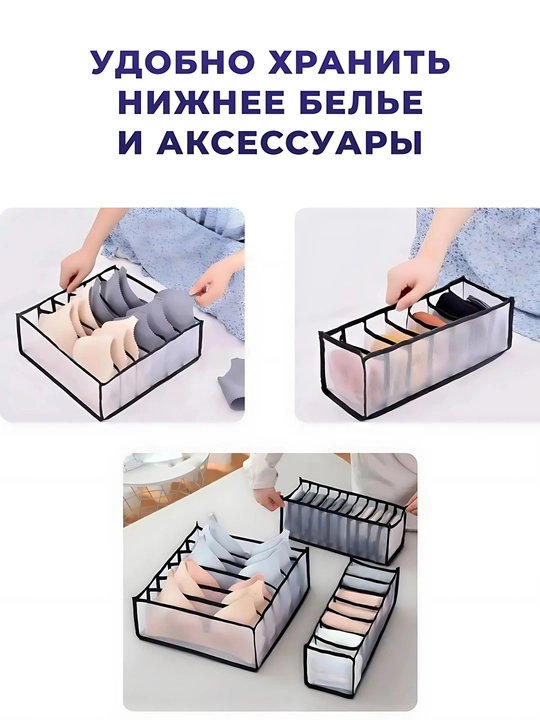 УДОБНО ХРАНИТЬ
НИЖНЕЕ БЕЛЬЕ
И АКСЕССУАРЫ