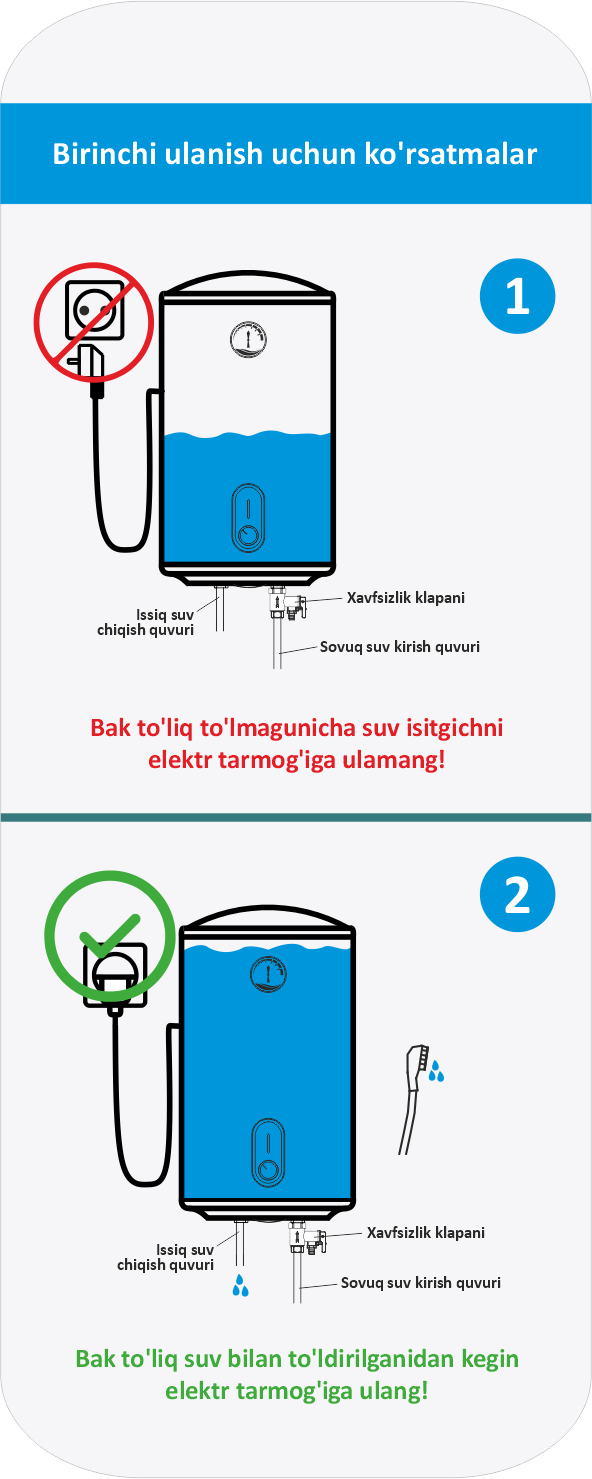 Birinchi ulanish uchun ko'rsatmalar

1

Issiq suv chiqish quvuri

Xavfsizlik klapani

Sovuq suv kirish quvuri

Bak to'liq to'lmagunicha suv isitgichni elektr tarmog'iga ulamang!

2

Issiq suv chiqish quvuri

Xavfsizlik klapani

Sovuq suv kirish quvuri

Bak to'liq suv bilan to'ldirilganidan kegin elektr tarmog'iga ulang!