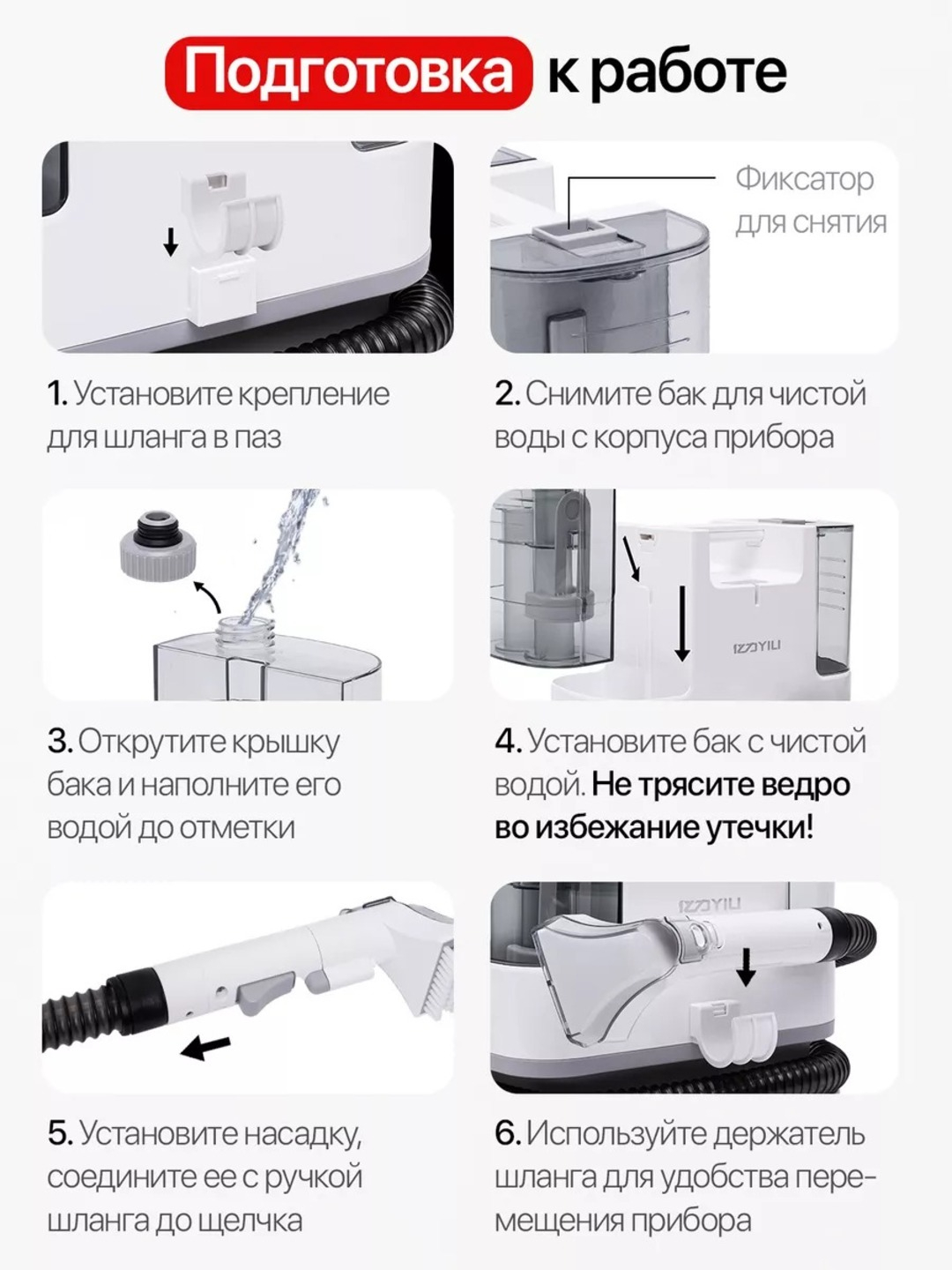 Подготовка к работе

Фиксатор для снятия

1. Установите крепление для шланга в паз

2. Снимите бак для чистой воды с корпуса прибора

IZZYILI

3. Открутите крышку бака и наполните его водой до отметки

4. Установите бак с чистой водой. Не трясите ведро во избежание утечки!

IZZYILI

5. Установите насадку, соедините ее с ручкой шланга до щелчка

6. Используйте держатель шланга для удобства перемещения прибора