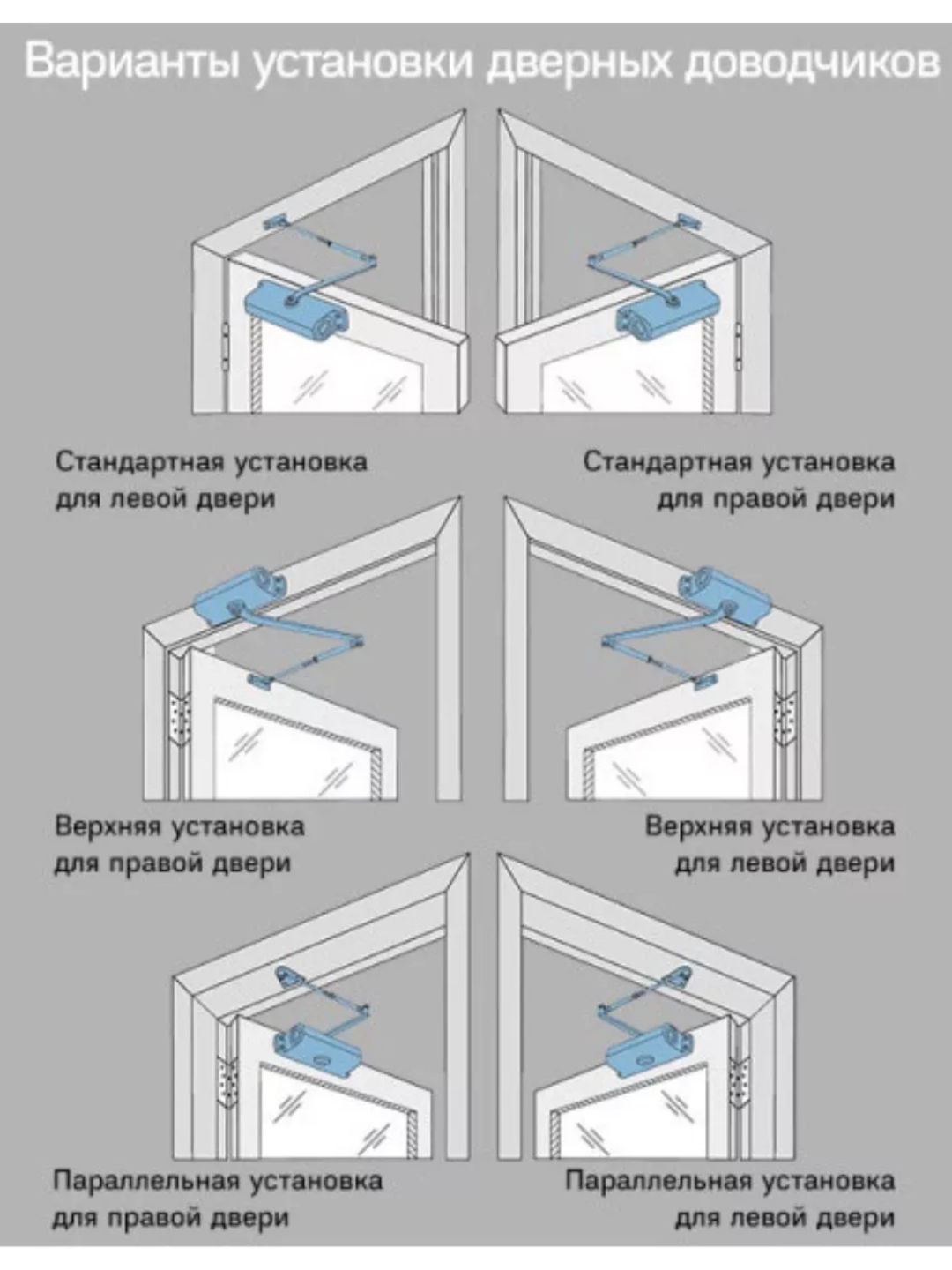 Варианты установки дверных доводчиков

Стандартная установка для левой двери

Стандартная установка для правой двери

Верхняя установка для правой двери

Верхняя установка для левой двери

Параллельная установка для правой двери

Параллельная установка для левой двери