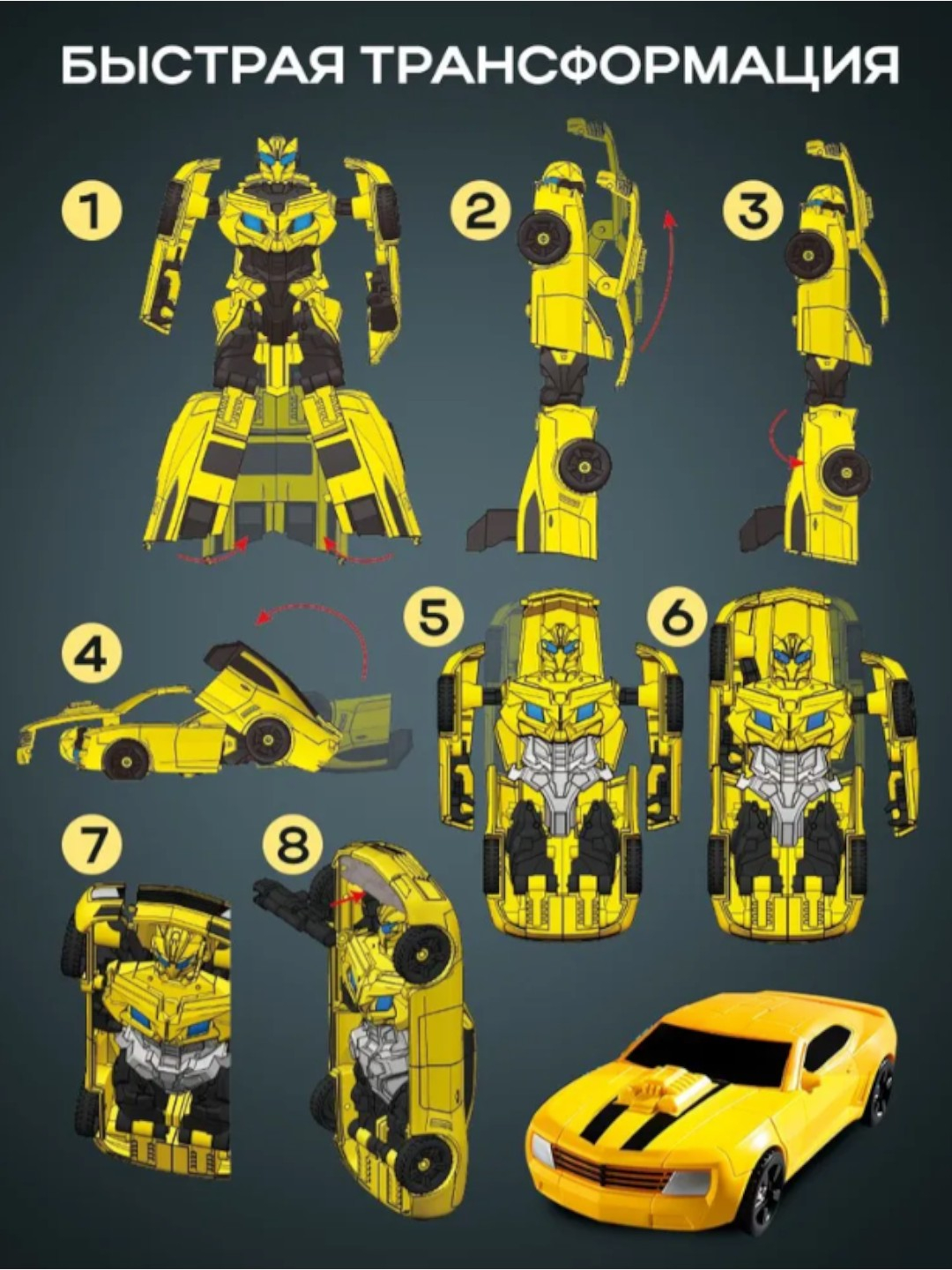 БЫСТРАЯ ТРАНСФОРМАЦИЯ

1

2

3

4

5

6

7

8