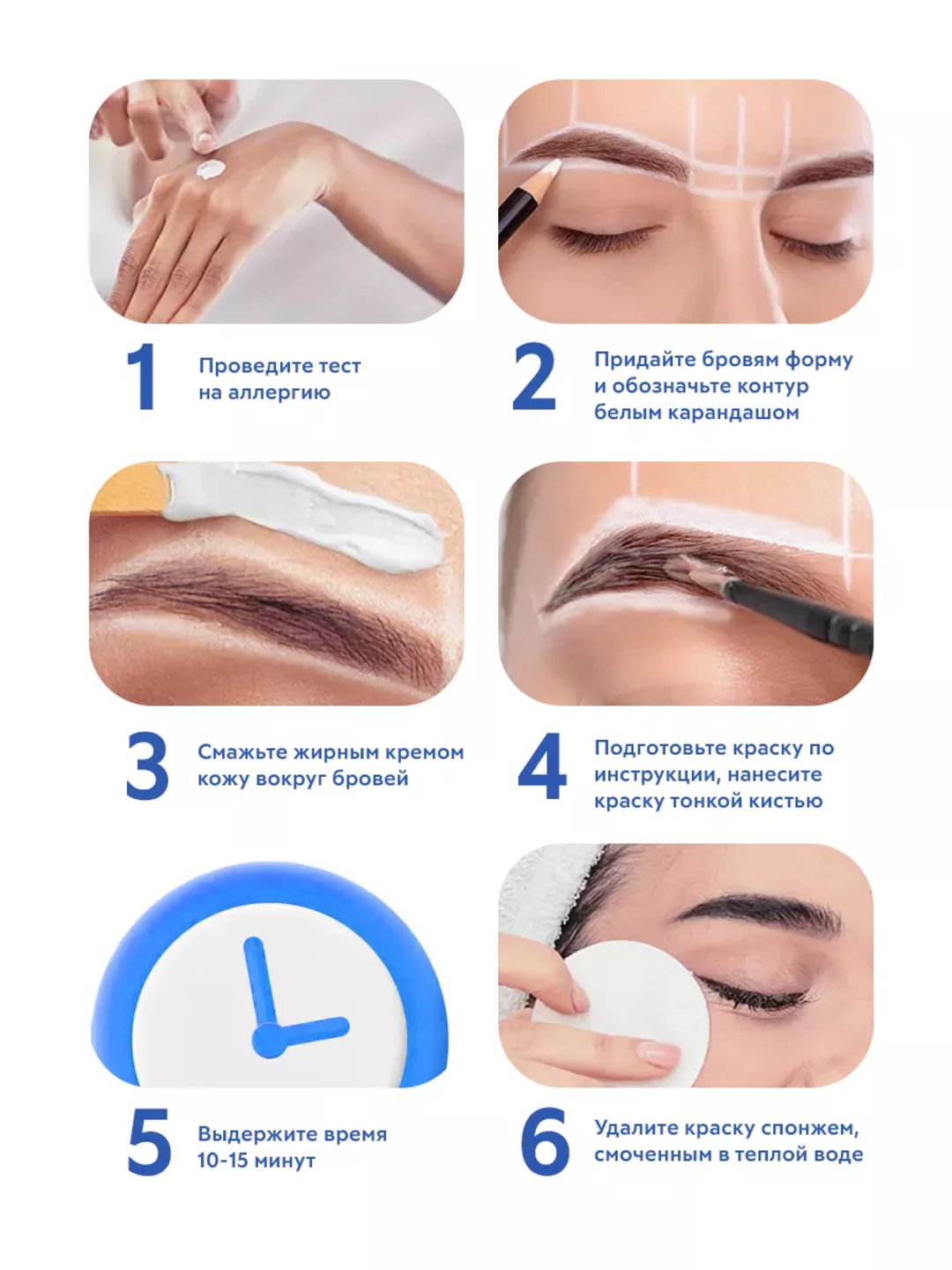 1 Проведите тест на аллергию

2 Придайте бровям форму и обозначьте контур белым карандашом

3 Смажьте жирным кремом кожу вокруг бровей

4 Подготовьте краску по инструкции, нанесите краску тонкой кистью

5 Выдержите время 10-15 минут

6 Удалите краску спонжем, смоченным в теплой воде