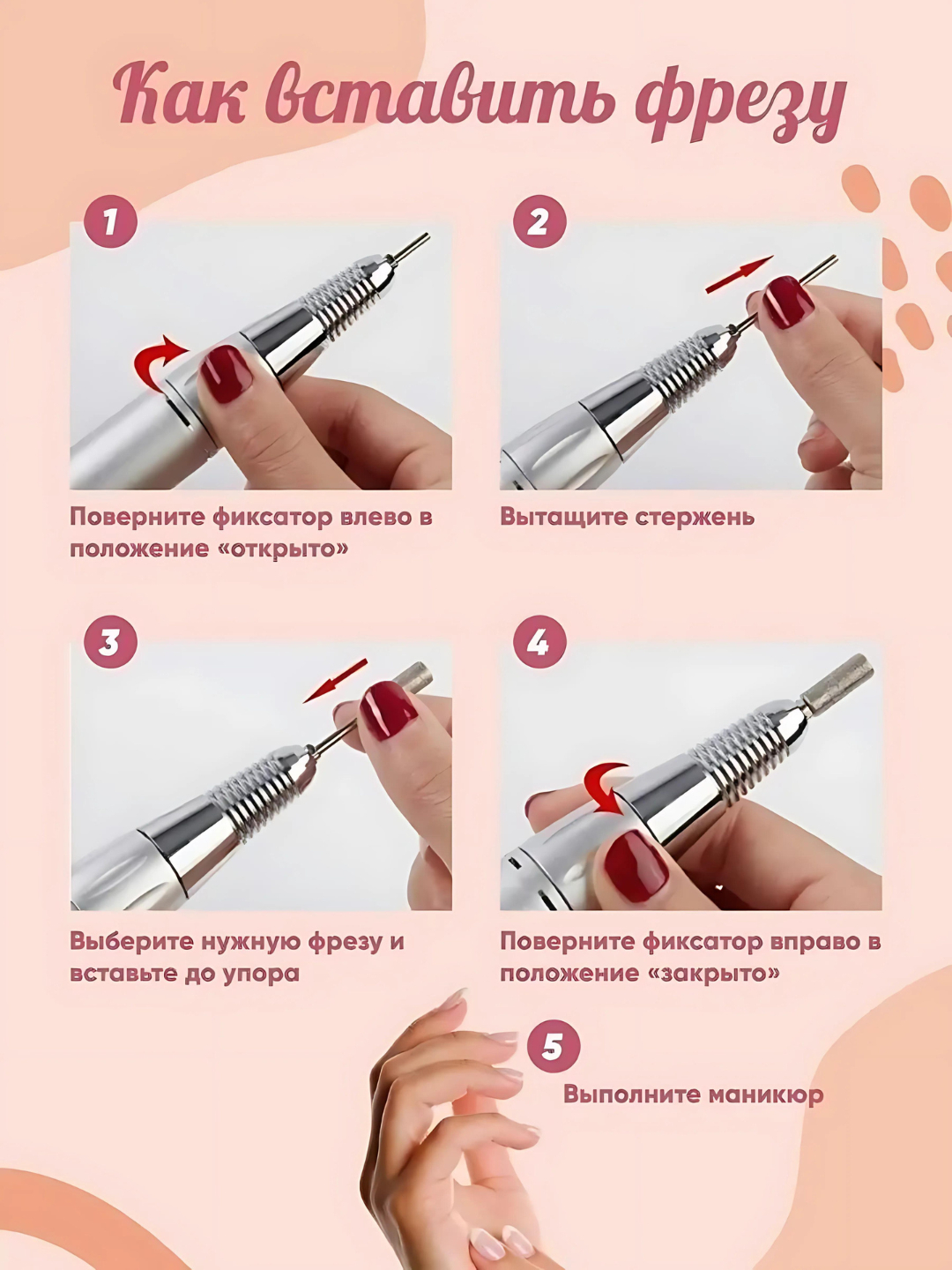 Как вставить фрезу

1

Поверните фиксатор влево в положение «открыто»

2

Вытащите стержень

3

Выберите нужную фрезу и вставьте до упора

4

Поверните фиксатор вправо в положение «закрыто»

5

Выполните маникюр