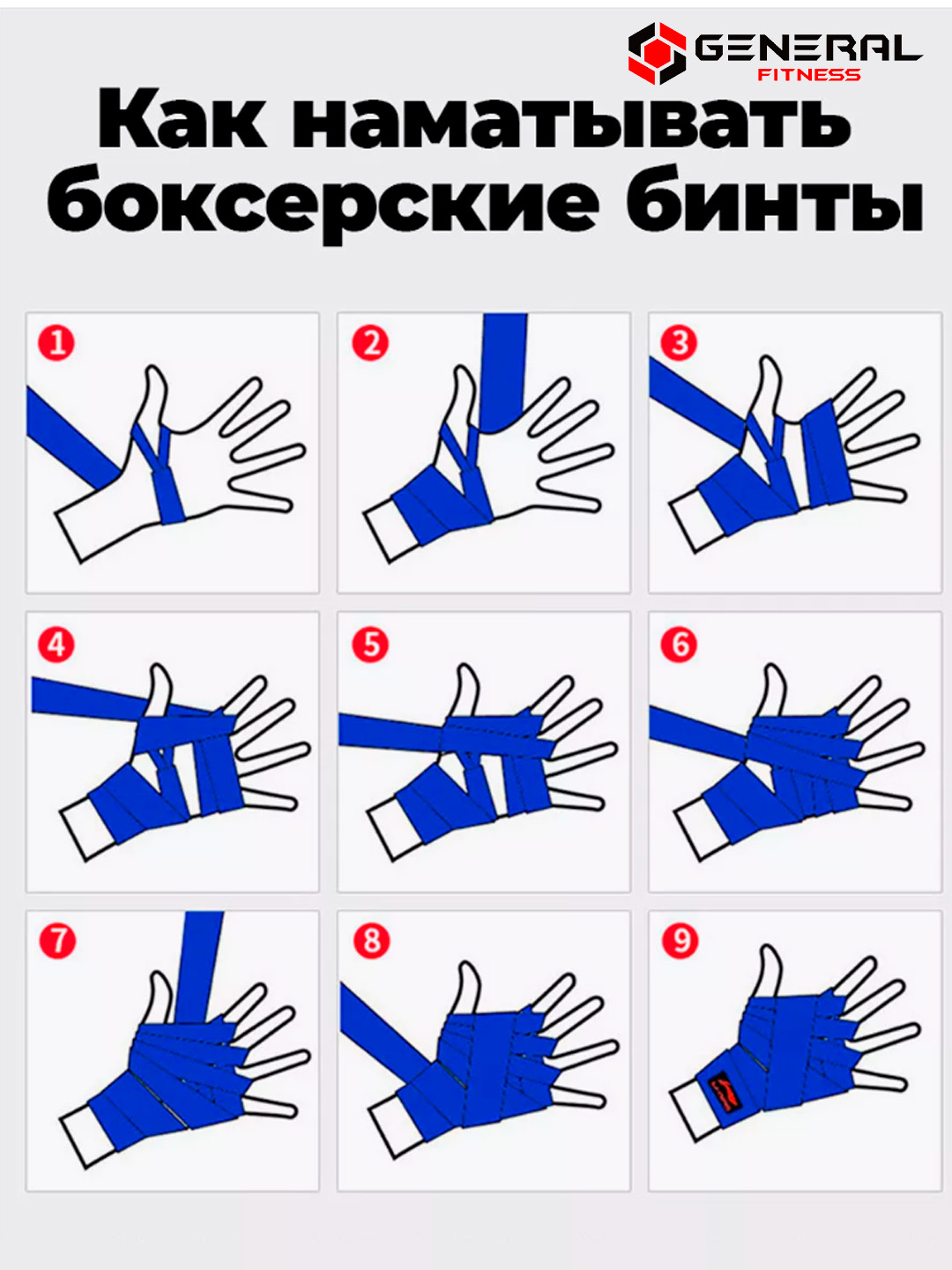 GENERAL FITNESS

Как наматывать боксерские бинты

1

2

3

4

5

6

7

8

9