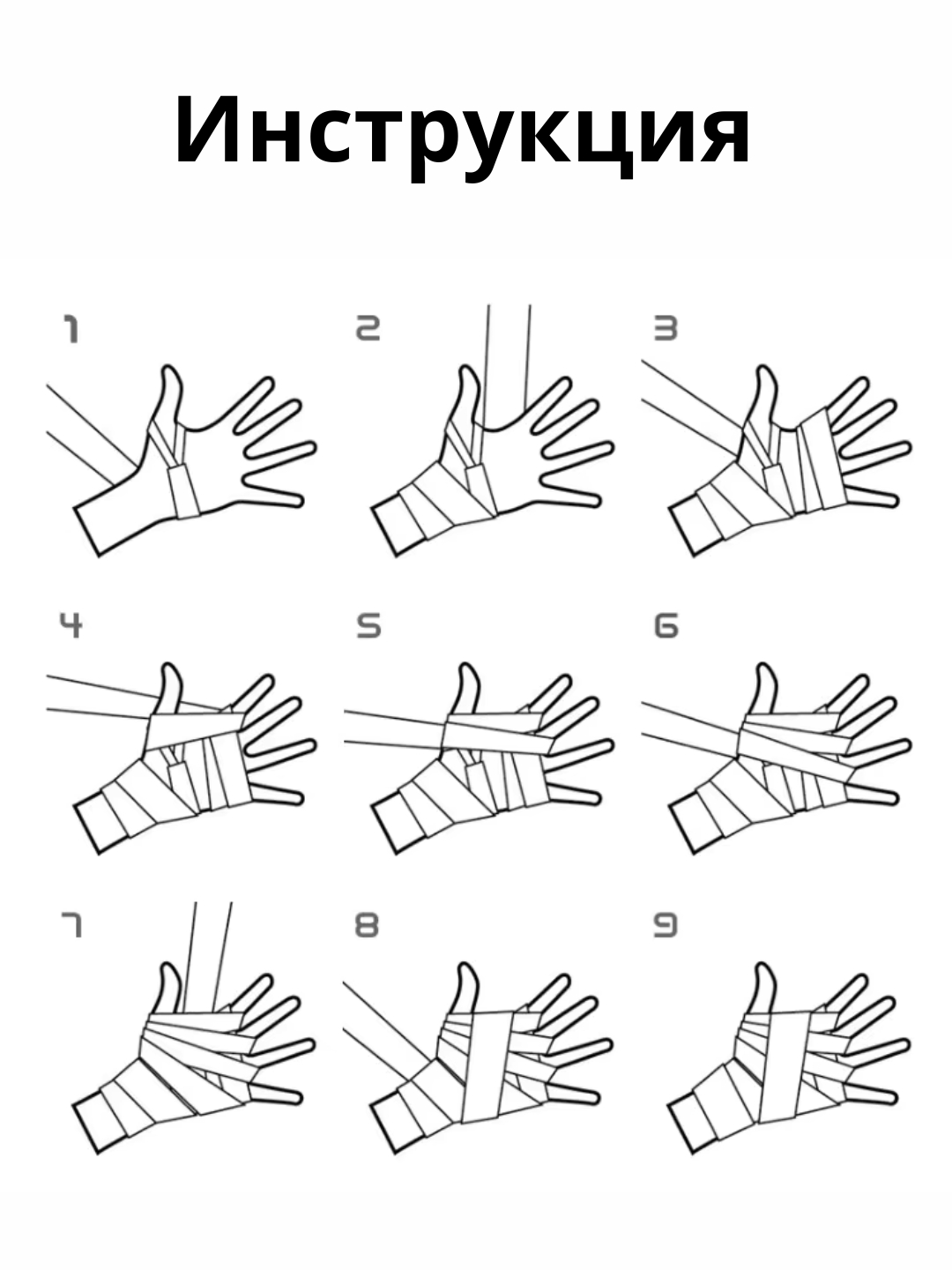 Инструкция

1

2

3

4

5

6

7

8

9