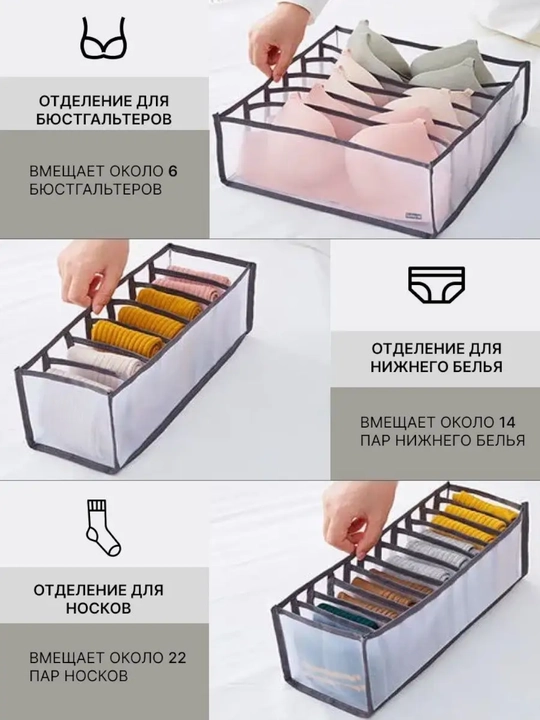 ОТДЕЛЕНИЕ ДЛЯ
БЮСТГАЛЬТЕРОВ

ВМЕЩАЕТ ОКОЛО 6
БЮСТГАЛЬТЕРОВ

ОТДЕЛЕНИЕ ДЛЯ
НИЖНЕГО БЕЛЬЯ

ВМЕЩАЕТ ОКОЛО 14
ПАР НИЖНЕГО БЕЛЬЯ

ОТДЕЛЕНИЕ ДЛЯ
НОСКОВ

ВМЕЩАЕТ ОКОЛО 22
ПАР НОСКОВ