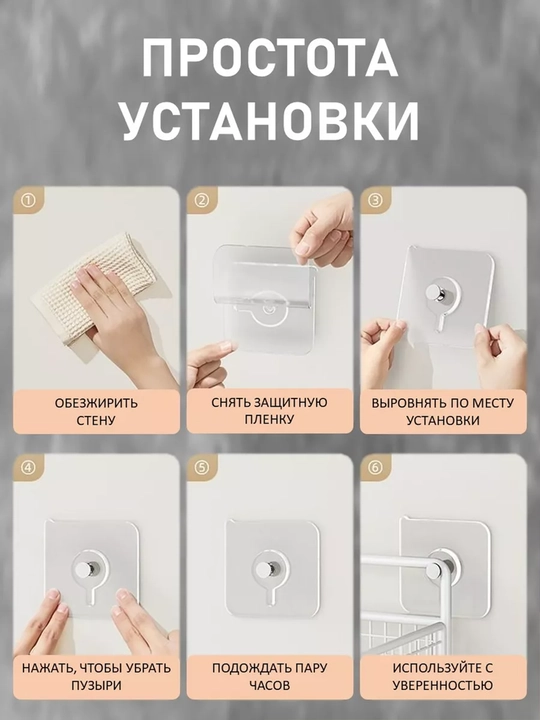 ПРОСТОТА УСТАНОВКИ

①

ОБЕЗЖИРИТЬ СТЕНУ

②

СНЯТЬ ЗАЩИТНУЮ ПЛЕНКУ

③

ВЫРОВНЯТЬ ПО МЕСТУ УСТАНОВКИ

④

НАЖАТЬ, ЧТОБЫ УБРАТЬ ПУЗЫРИ

⑤

ПОДОЖДАТЬ ПАРУ ЧАСОВ

⑥

ИСПОЛЬЗУЙТЕ С УВЕРЕННОСТЬЮ