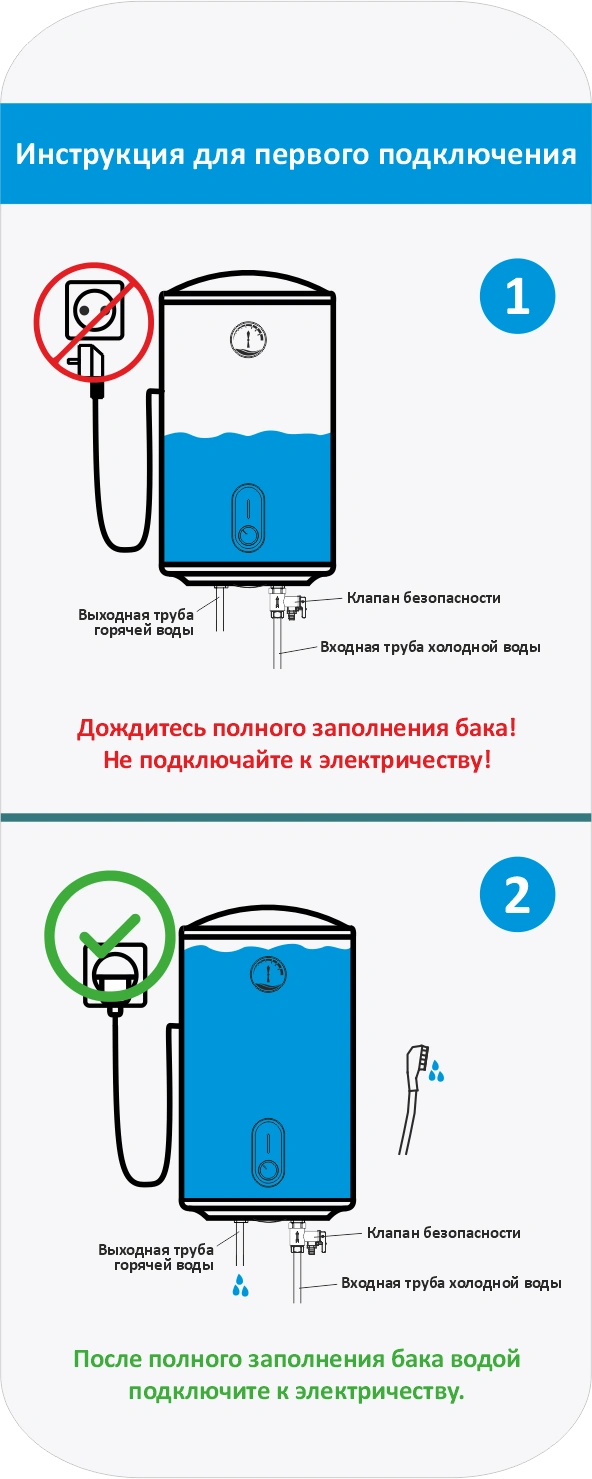 Инструкция для первого подключения

1

Выходная труба горячей воды

Клапан безопасности

Входная труба холодной воды

Дождитесь полного заполнения бака!
Не подключайте к электричеству!

2

Выходная труба горячей воды

Клапан безопасности

Входная труба холодной воды

После полного заполнения бака водой подключите к электричеству.