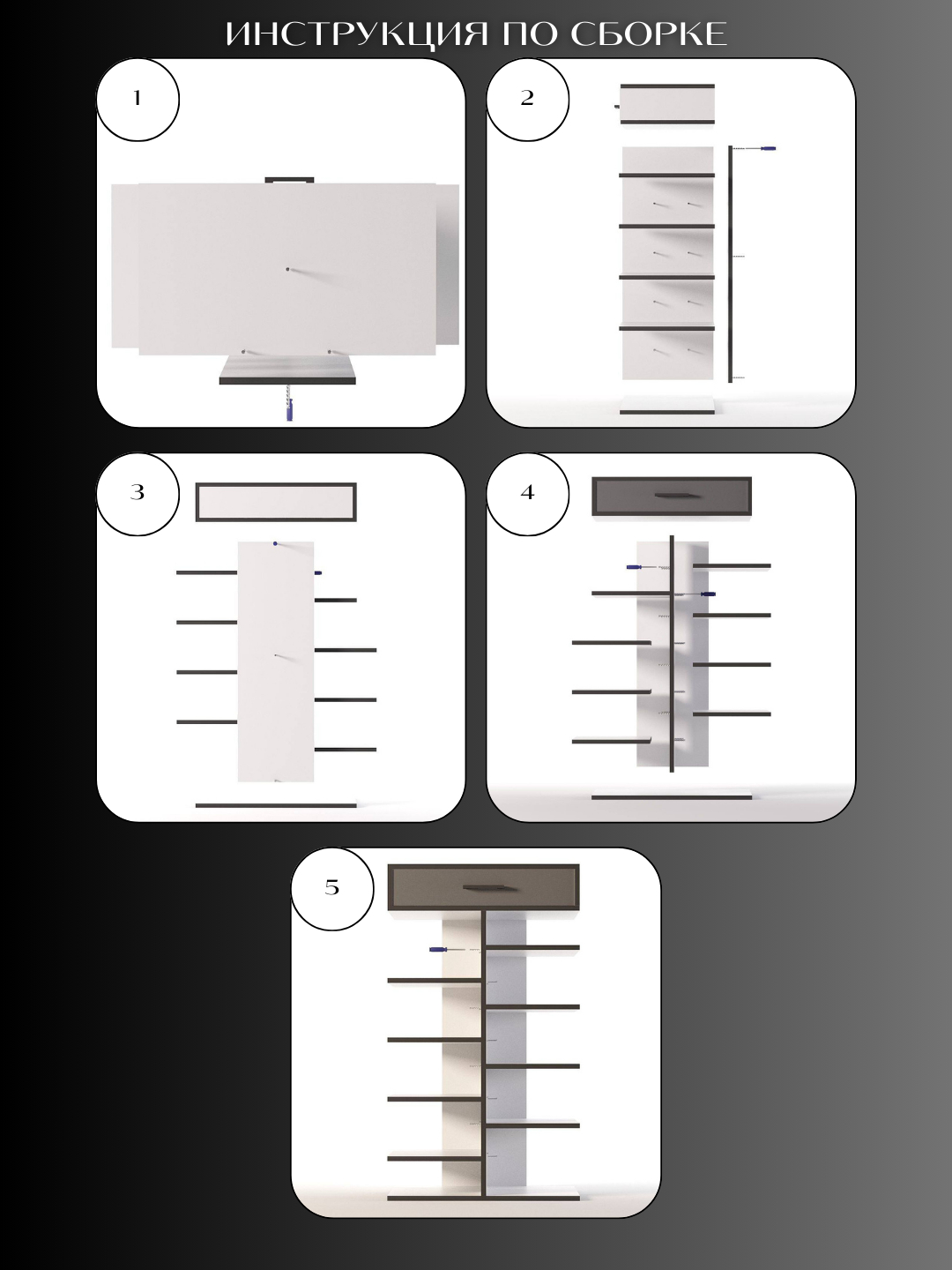 ИНСТРУКЦИЯ ПО СБОРКЕ

1

2

3

4

5