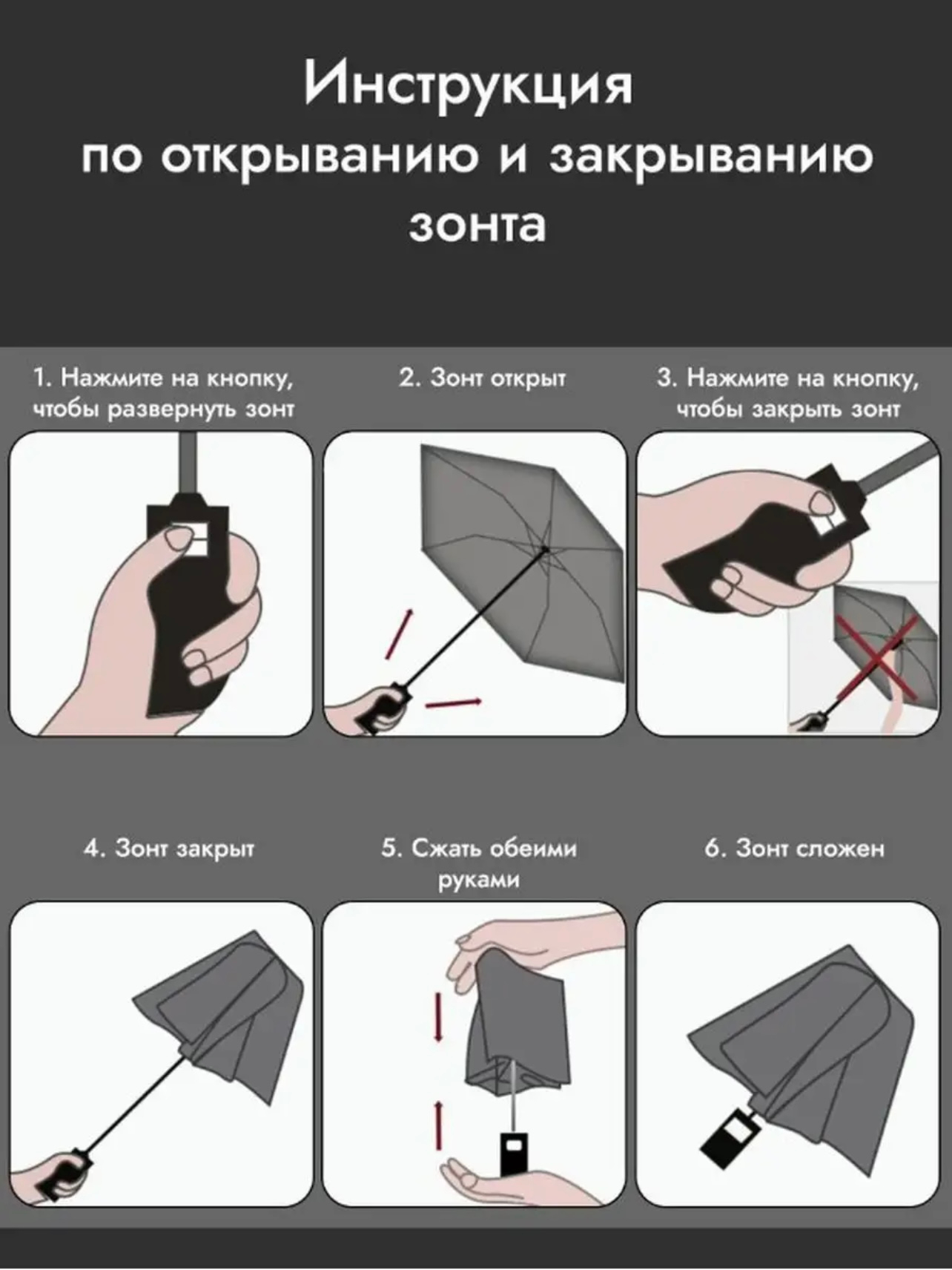 Инструкция по открыванию и закрыванию зонта

1. Нажмите на кнопку, чтобы развернуть зонт

2. Зонт открыт

3. Нажмите на кнопку, чтобы закрыть зонт

4. Зонт закрыт

5. Сжать обеими руками

6. Зонт сложен