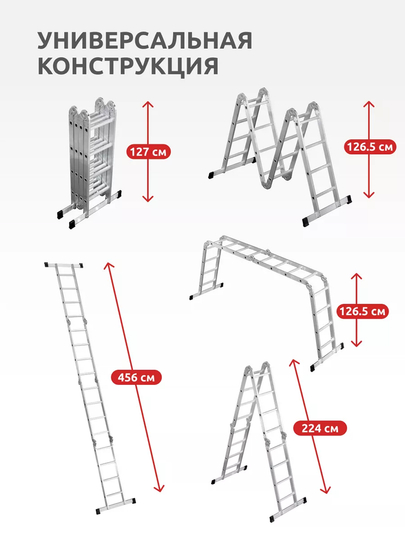 УНИВЕРСАЛЬНАЯ
КОНСТРУКЦИЯ

127 см

126.5 см

456 см

126.5 см

224 см