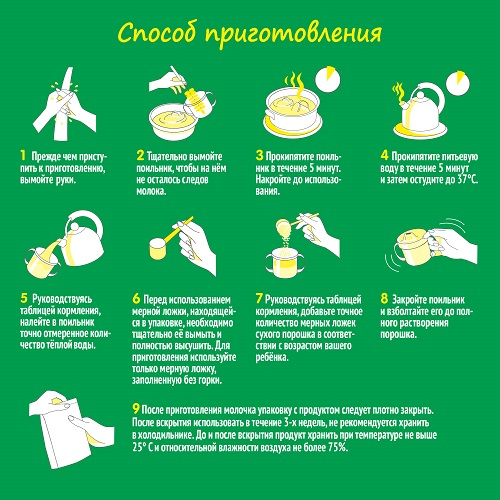 Способ приготовления

1 Прежде чем приступить к приготовлению, вымойте руки.

2 Тщательно вымойте поильник, чтобы на нём не осталось следов молока.

3 Прокипятите поильник в течение 5 минут. Накройте до использования.

4 Прокипятите питьевую воду в течение 5 минут и затем остудите до 37°С.

5 Руководствуясь таблицей кормления, налейте в поильник точно отмеренное количество тёплой воды.

6 Перед использованием мерной ложки, находящейся в упаковке, необходимо тщательно её вымыть и полностью высушить. Для приготовления используйте только мерную ложку, заполненную без горки.

7 Руководствуясь таблицей кормления, добавьте точное количество мерных ложек сухого порошка в соответствии с возрастом вашего ребёнка.

8 Закройте поильник и взболтайте его до полного растворения порошка.

9 После приготовления молочка упаковку с продуктом следует плотно закрыть. После вскрытия использовать в течение 3-х недель, не рекомендуется хранить в холодильнике. До и после вскрытия продукт хранить при температуре не выше 25° С и относительной влажности воздуха не более 75%.