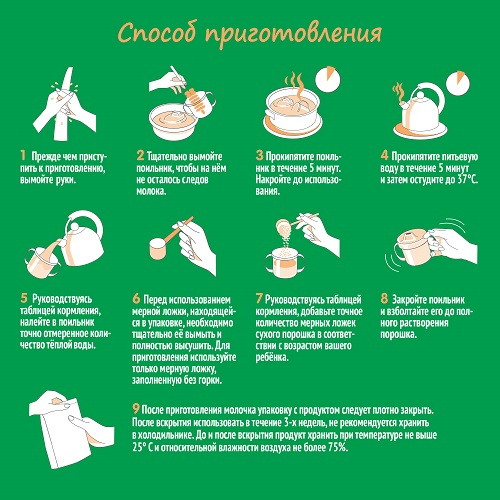 Способ приготовления

1 Прежде чем приступить к приготовлению, вымойте руки.

2 Тщательно вымойте поильник, чтобы на нём не осталось следов молока.

3 Прокипятите поильник в течение 5 минут. Накройте до использования.

4 Прокипятите питьевую воду в течение 5 минут и затем остудите до 37°С.

5 Руководствуясь таблицей кормления, налейте в поильник точно отмеренное количество тёплой воды.

6 Перед использованием мерной ложки, находящейся в упаковке, необходимо тщательно её вымыть и полностью высушить. Для приготовления используйте только мерную ложку, заполненную без горки.

7 Руководствуясь таблицей кормления, добавьте точное количество мерных ложек сухого порошка в соответствии с возрастом вашего ребёнка.

8 Закройте поильник и взболтайте его до полного растворения порошка.

9 После приготовления молочка упаковку с продуктом следует плотно закрыть. После вскрытия использовать в течение 3-х недель, не рекомендуется хранить в холодильнике. До и после вскрытия продукт хранить при температуре не выше 25° С и относительной влажности воздуха не более 75%.