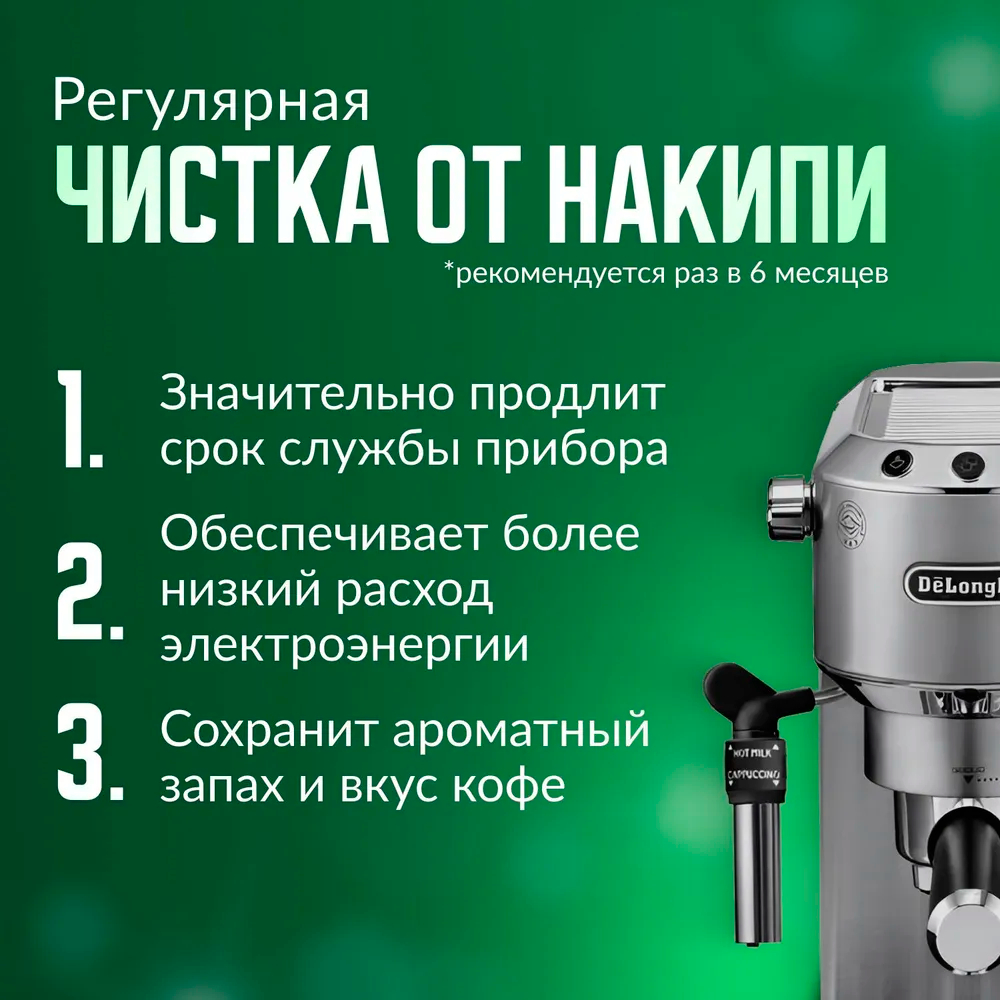 Регулярная
ЧИСТКА ОТ НАКИПИ
*рекомендуется раз в 6 месяцев

1. Значительно продлит срок службы прибора

2. Обеспечивает более низкий расход электроэнергии

3. Сохранит ароматный запах и вкус кофе

DēLongh

HOT MILK
CAPPUCCINO