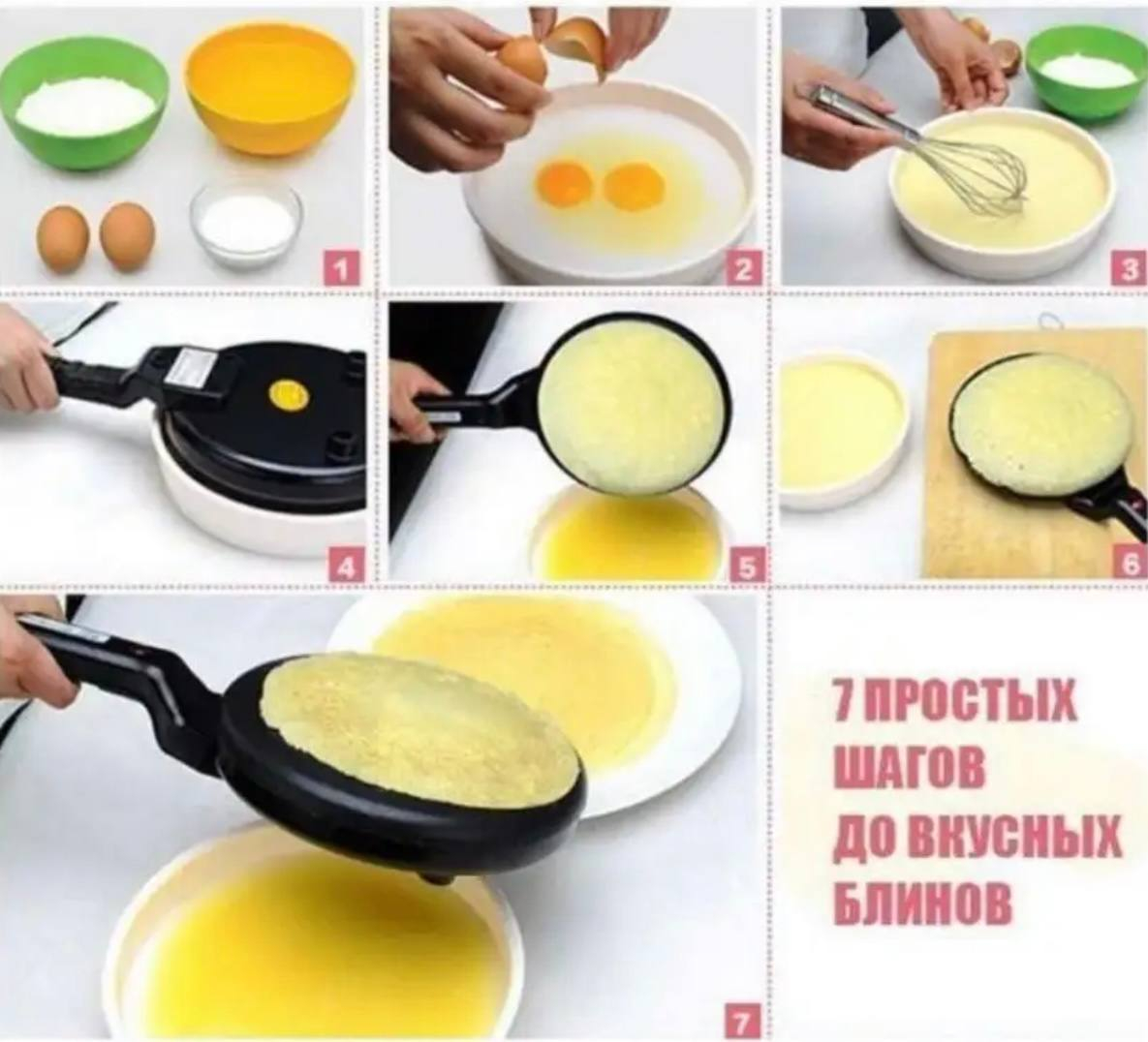 1

2

3

4

5

6

7

7 ПРОСТЫХ ШАГОВ ДО ВКУСНЫХ БЛИНОВ