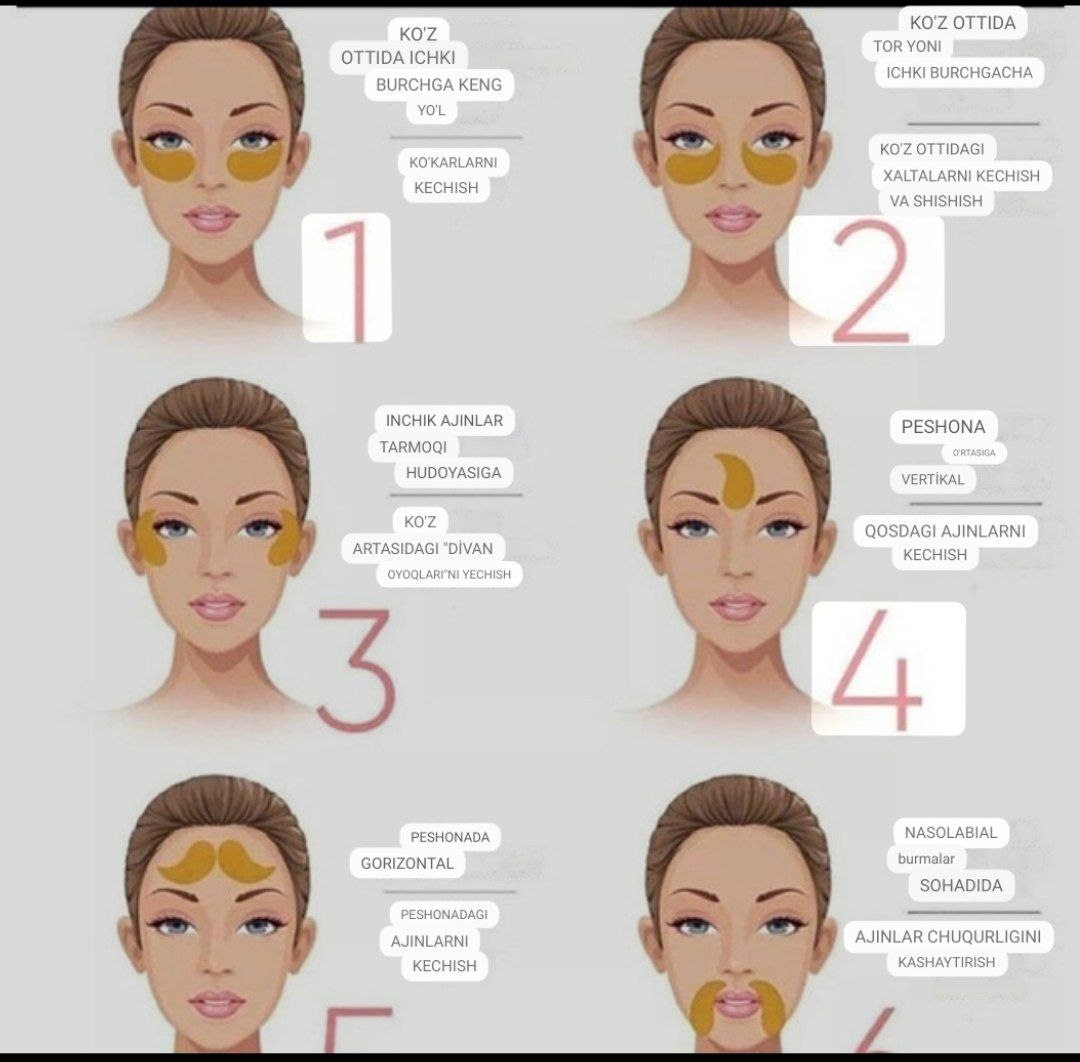 KO'Z OTTIDA ICHKI BURCHGA KENG YO'L

KO'KARLARNI KECHISH

1

KO'Z OTTIDA TOR YONI ICHKI BURCHGACHA

KO'Z OTTIDAGI XALTALARNI KECHISH VA SHISHISH

2

INCHIK AJINLAR TARMOQI HUDOYASIGA

KO'Z ARTASIDAGI "DİVAN OYOQLARI"NI YECHISH

3

PESHONA O'RTASIGA VERTİKAL

QOSDAGI AJINLARNI KECHISH

4

PESHONADA GORIZONTAL

PESHONADAGI AJINLARNI KECHISH

5

NASOLABIAL burmalar SOHADIDA

AJINLAR CHUQURLIGINI KASHAYTIRISH

6