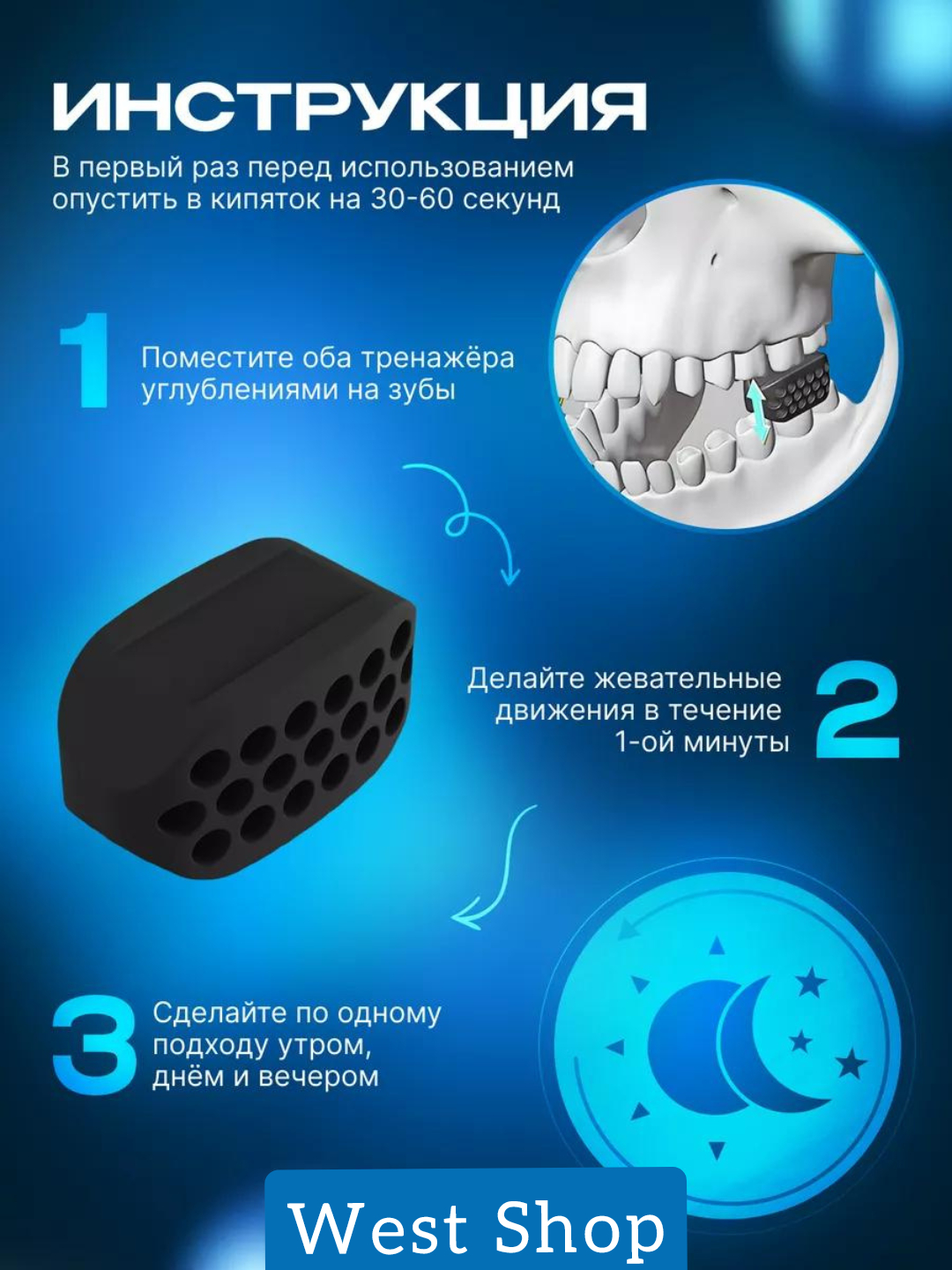 ИНСТРУКЦИЯ

В первый раз перед использованием опустить в кипяток на 30-60 секунд

1

Поместите оба тренажёра углублениями на зубы

Делайте жевательные движения в течение 1-ой минуты

2

3

Сделайте по одному подходу утром, днём и вечером

West Shop