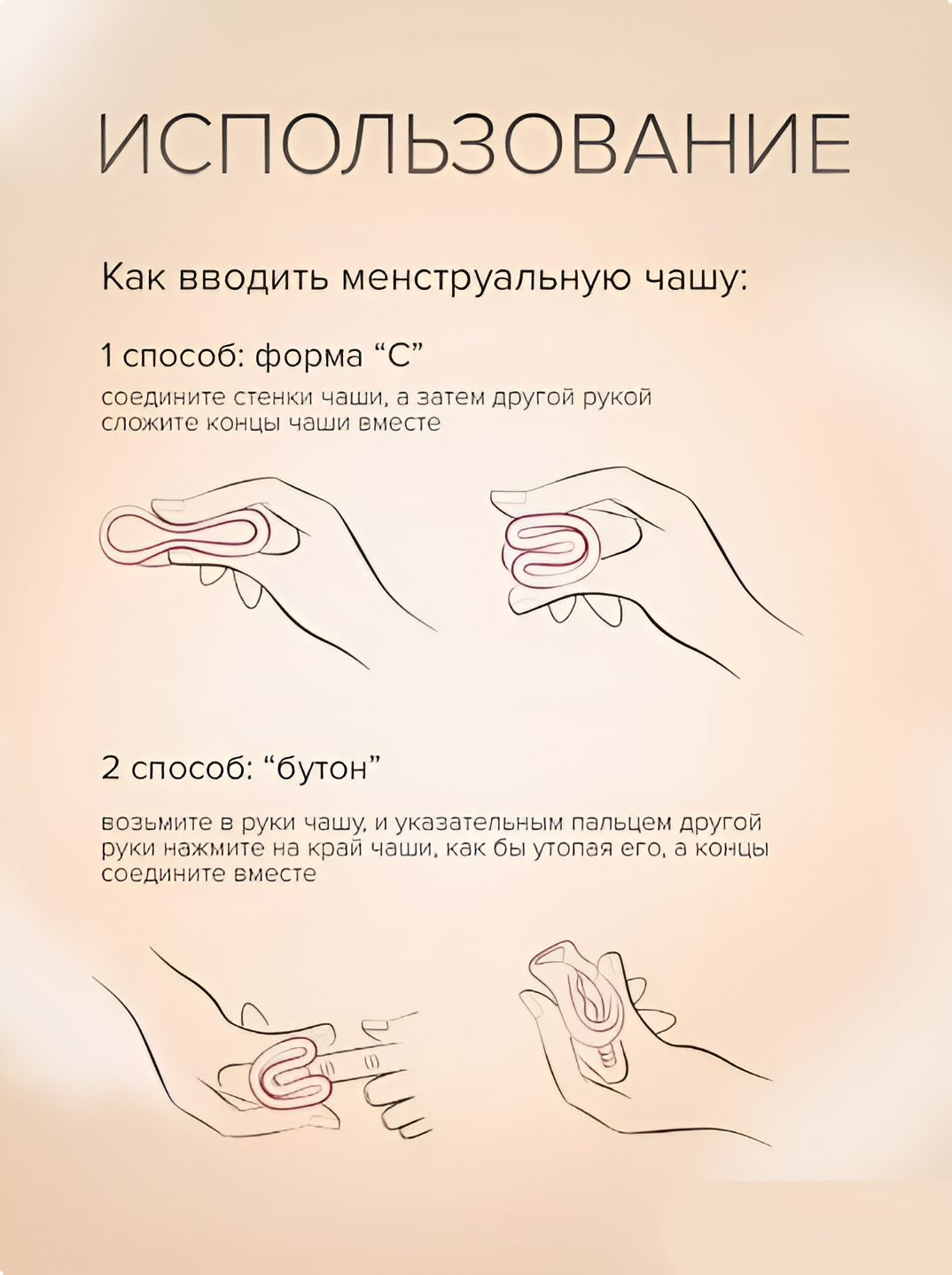 ИСПОЛЬЗОВАНИЕ

Как вводить менструальную чашу:

1 способ: форма “С”

соедините стенки чаши, а затем другой рукой сложите концы чаши вместе

2 способ: “бутон”

возьмите в руки чашу, и указательным пальцем другой руки нажмите на край чаши, как бы утопая его, а концы соедините вместе