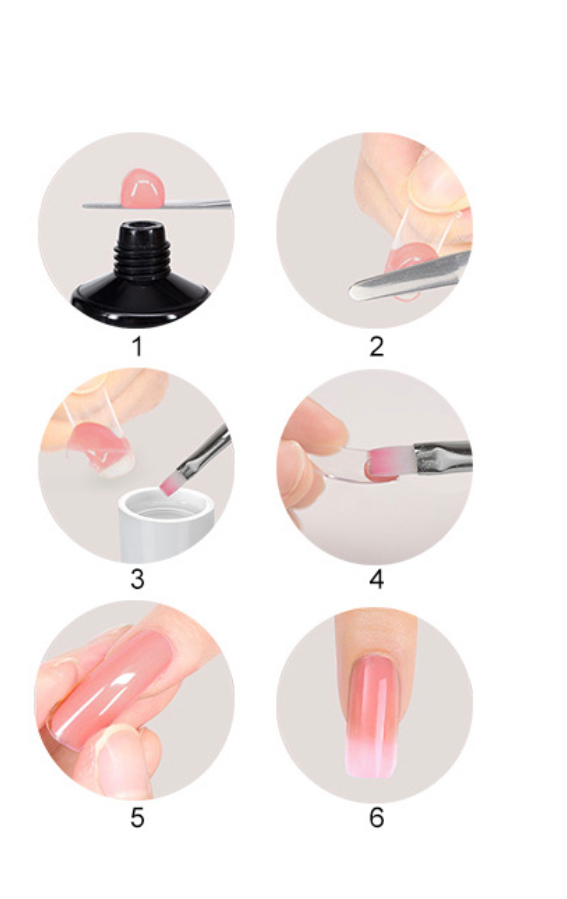 1

2

3

4

5

6