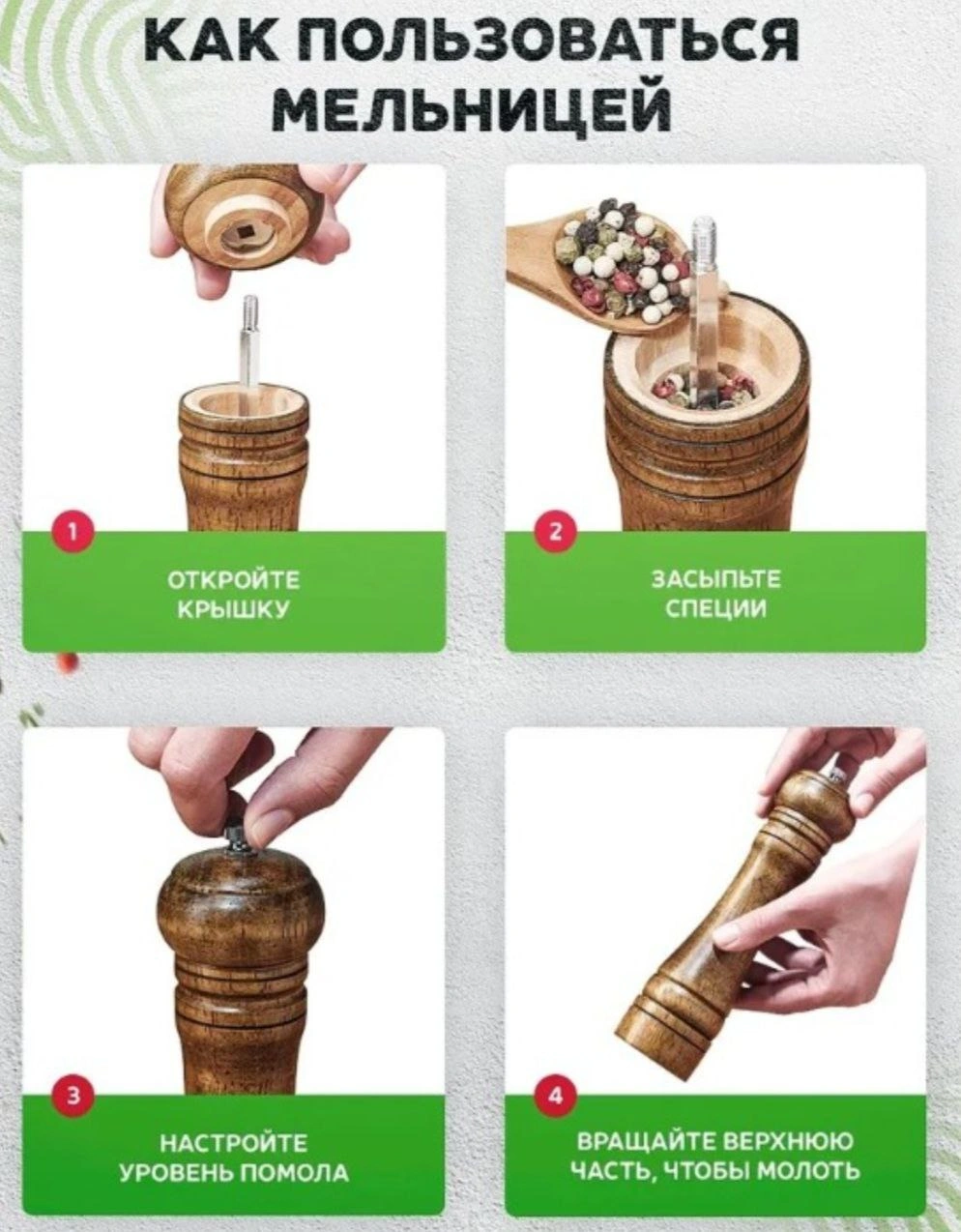 КАК ПОЛЬЗОВАТЬСЯ МЕЛЬНИЦЕЙ

1

ОТКРОЙТЕ КРЫШКУ

2

ЗАСЫПЬТЕ СПЕЦИИ

3

НАСТРОЙТЕ УРОВЕНЬ ПОМОЛА

4

ВРАЩАЙТЕ ВЕРХНЮЮ ЧАСТЬ, ЧТОБЫ МОЛОТЬ