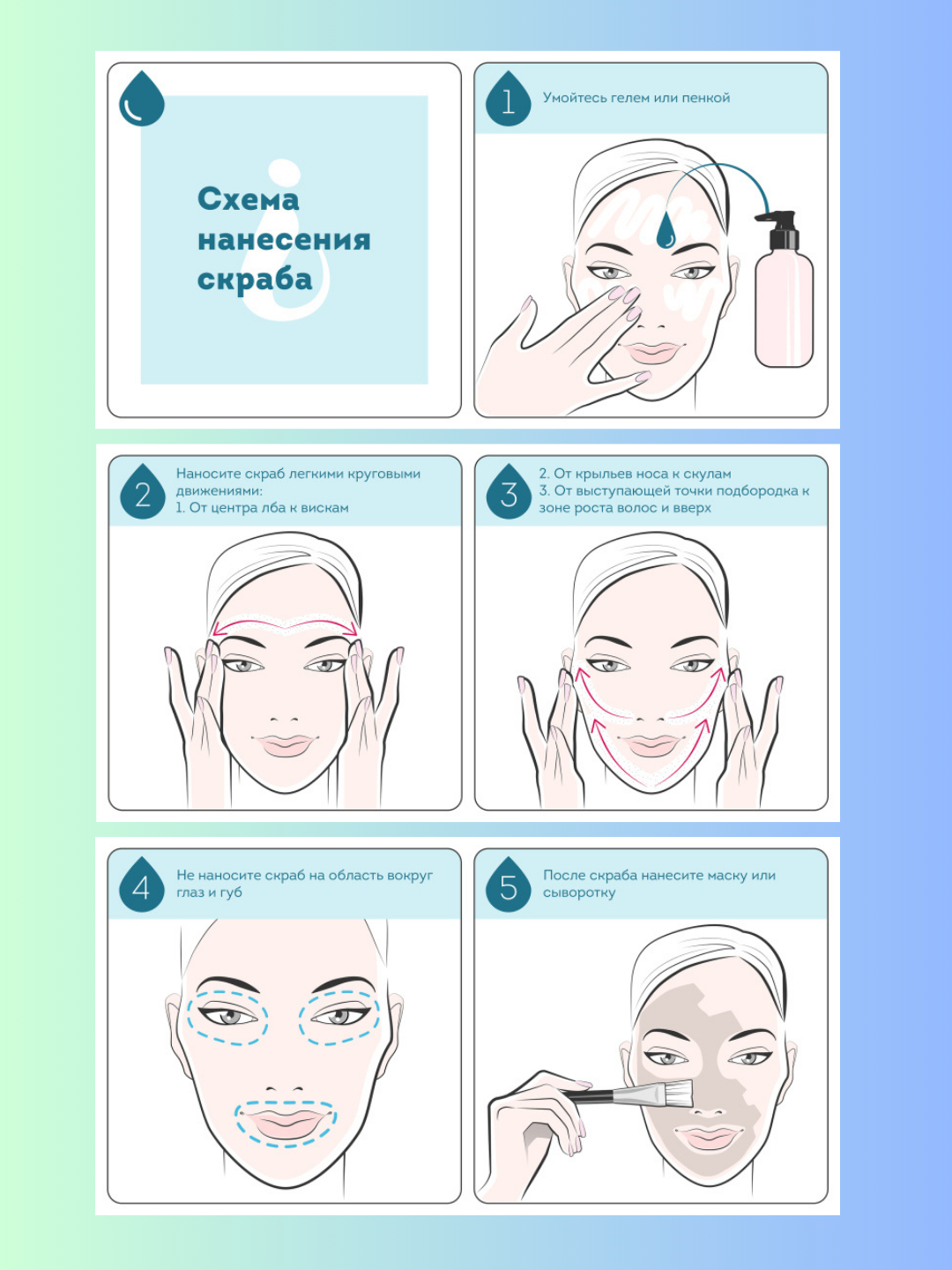 Схема нанесения скраба

1 Умойтесь гелем или пенкой

2 Наносите скраб легкими круговыми движениями:
1. От центра лба к вискам

3 2. От крыльев носа к скулам
3. От выступающей точки подбородка к зоне роста волос и вверх

4 Не наносите скраб на область вокруг глаз и губ

5 После скраба нанесите маску или сыворотку