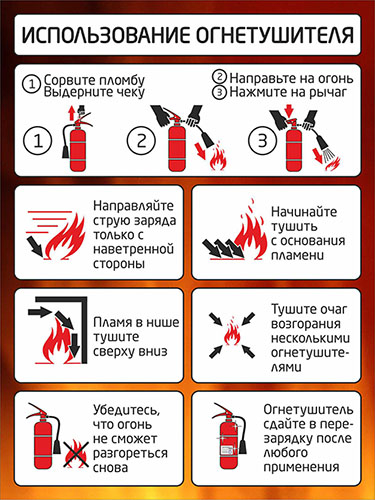 ИСПОЛЬЗОВАНИЕ ОГНЕТУШИТЕЛЯ

① Сорвите пломбу Выдерните чеку

② Направьте на огонь

③ Нажмите на рычаг

1

2

3

Направляйте струю заряда только с наветренной стороны

Начинайте тушить с основания пламени

Пламя в нише тушите сверху вниз

Тушите очаг возгорания несколькими огнетушителями

Убедитесь, что огонь не сможет разгореться снова

Огнетушитель сдайте в перезарядку после любого применения