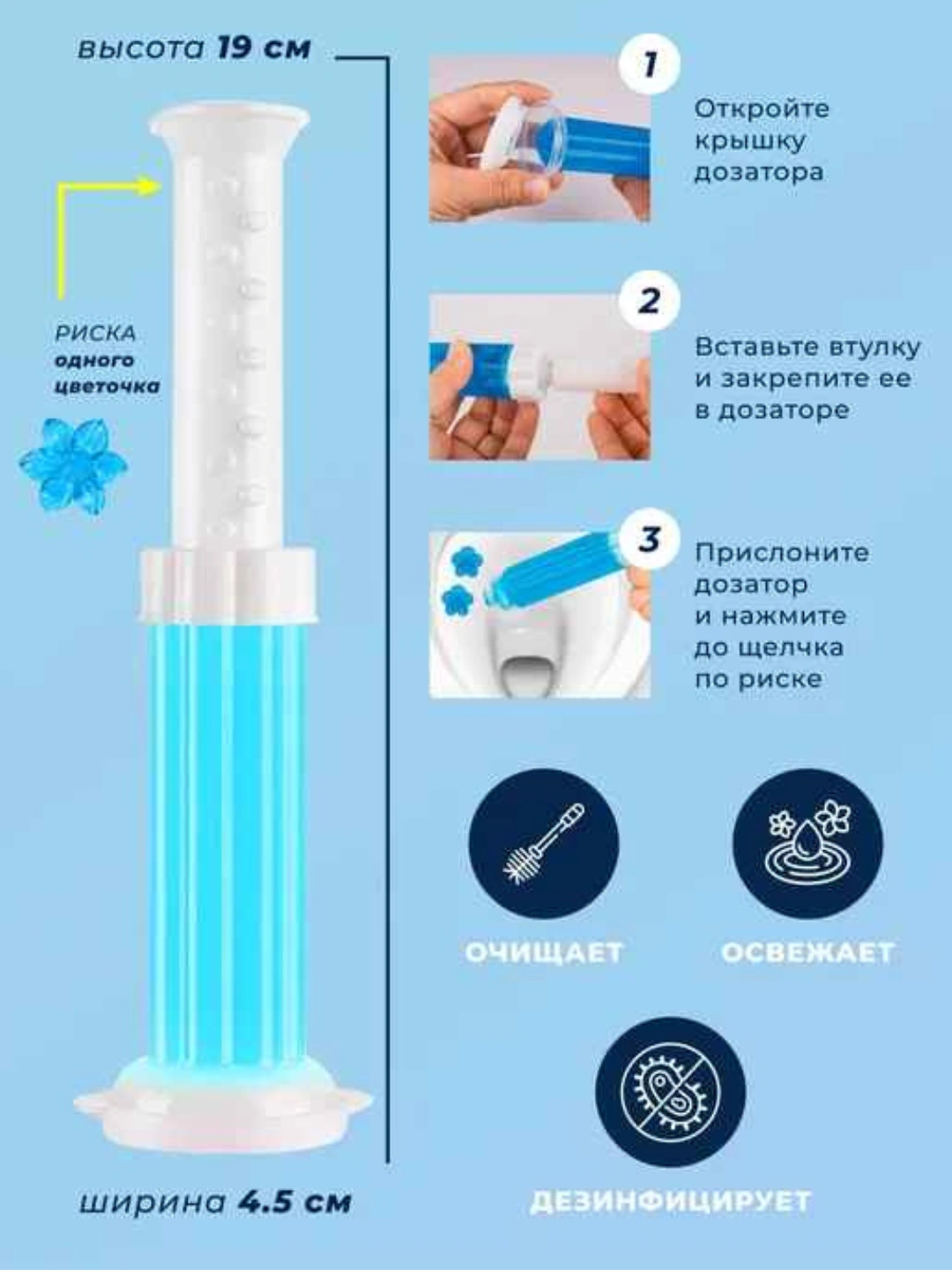 высота 19 см

РИСКА одного цветочка

ширина 4.5 см

1

Откройте крышку дозатора

2

Вставьте втулку и закрепите ее в дозаторе

3

Прислоните дозатор и нажмите до щелчка по риске

ОЧИЩАЕТ

ОСВЕЖАЕТ

ДЕЗИНФИЦИРУЕТ