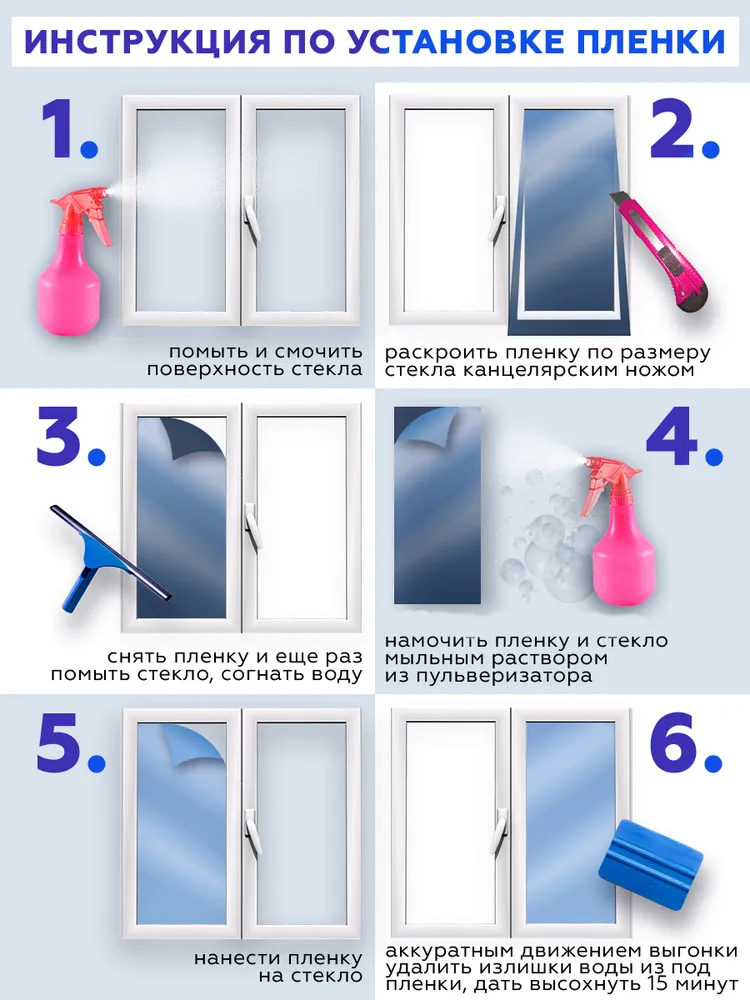 ИНСТРУКЦИЯ ПО УСТАНОВКЕ ПЛЕНКИ

1.
помыть и смочить поверхность стекла

2.
раскроить пленку по размеру стекла канцелярским ножом

3.
снять пленку и еще раз помыть стекло, согнать воду

4.
намочить пленку и стекло мыльным раствором из пульверизатора

5.
нанести пленку на стекло

6.
аккуратным движением выгонки удалить излишки воды из под пленки, дать высохнуть 15 минут