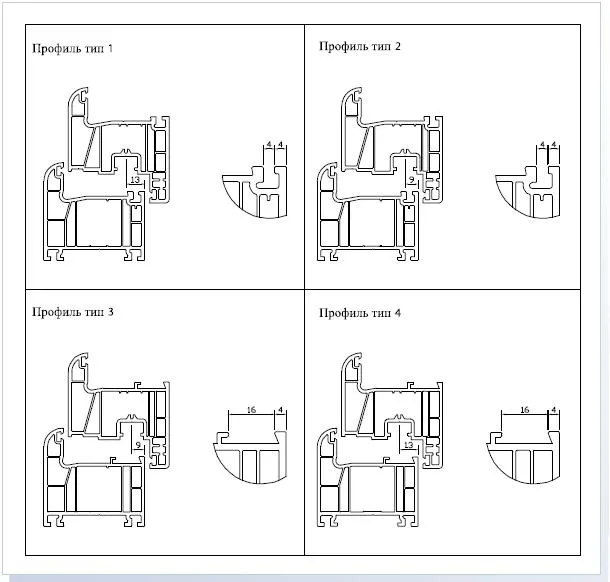 Профиль тип 1

13

4 4

Профиль тип 2

9

4 4

Профиль тип 3

9

16 4

Профиль тип 4

13

16 4