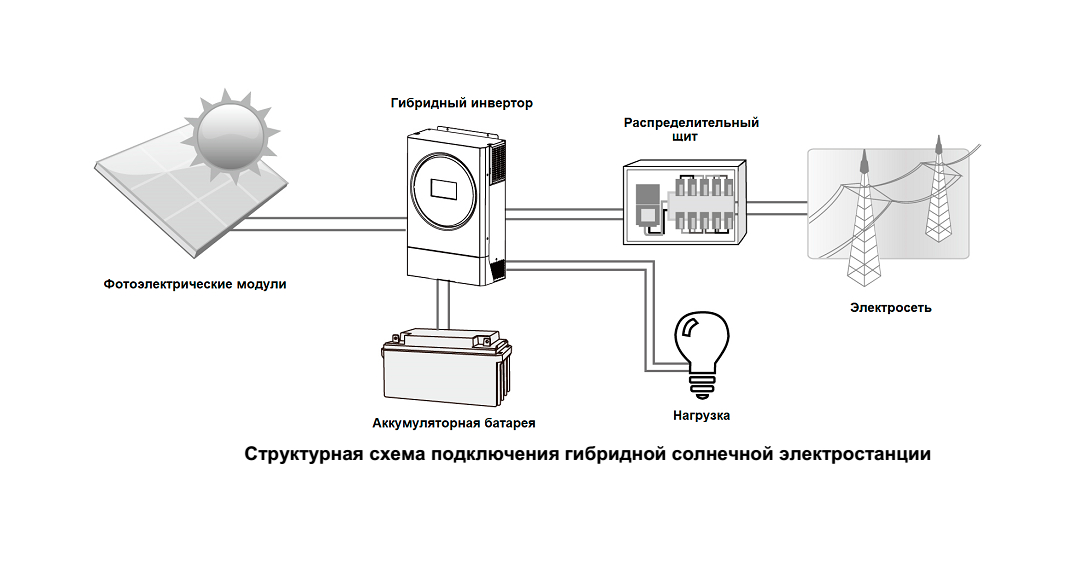 Гибридный инвертор

Распределительный щит

Фотоэлектрические модули

Электросеть

Аккумуляторная батарея

Нагрузка

Структурная схема подключения гибридной солнечной электростанции