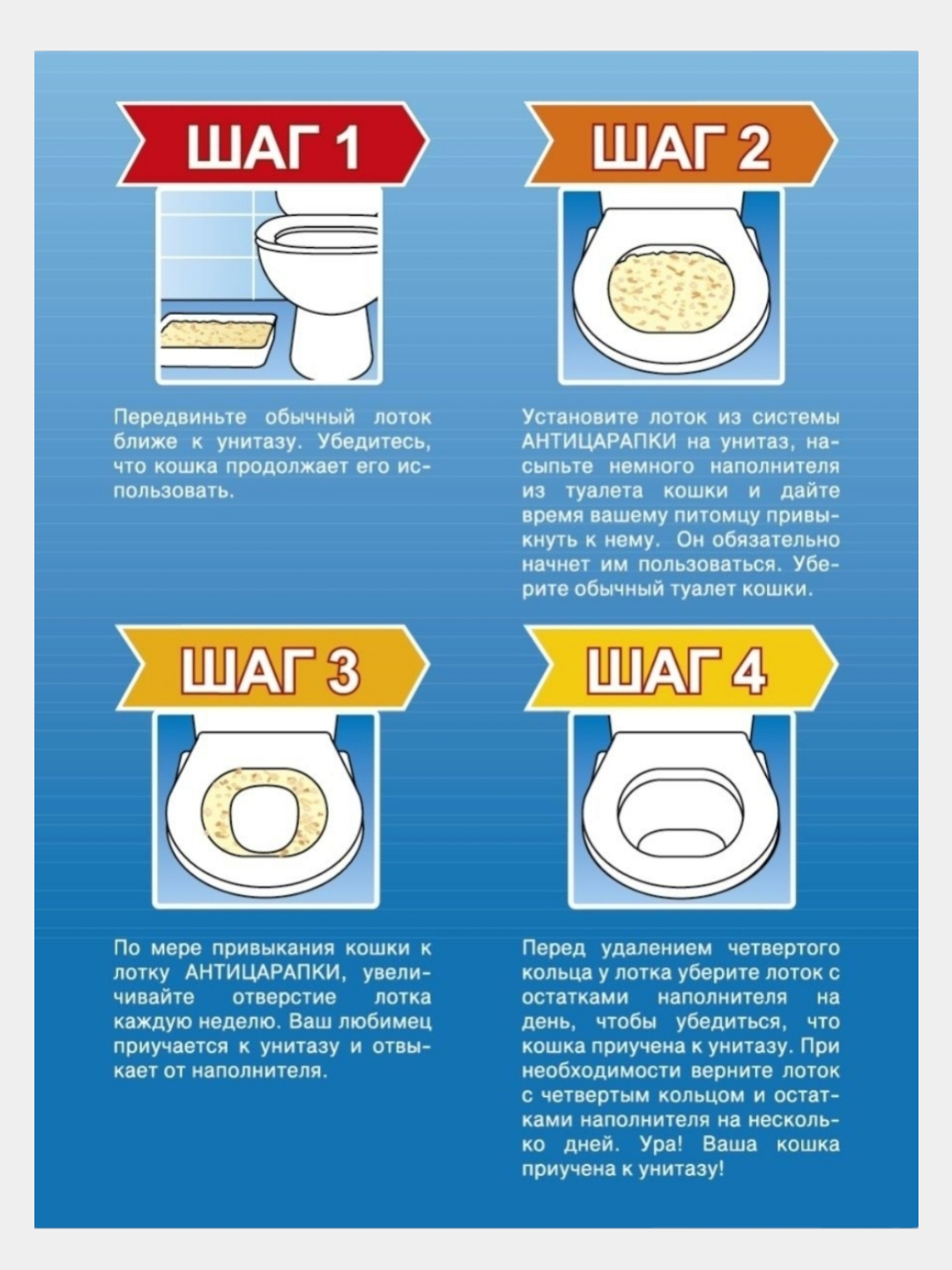 ШАГ 1

Передвиньте обычный лоток ближе к унитазу. Убедитесь, что кошка продолжает его использовать.

ШАГ 2

Установите лоток из системы АНТИЦАРАПКИ на унитаз, насыпьте немного наполнителя из туалета кошки и дайте время вашему питомцу привыкнуть к нему. Он обязательно начнет им пользоваться. Уберите обычный туалет кошки.

ШАГ 3

По мере привыкания кошки к лотку АНТИЦАРАПКИ, увеличивайте отверстие лотка каждую неделю. Ваш любимец приучается к унитазу и отвыкает от наполнителя.

ШАГ 4

Перед удалением четвертого кольца у лотка уберите лоток с остатками наполнителя на день, чтобы убедиться, что кошка приучена к унитазу. При необходимости верните лоток с четвертым кольцом и остатками наполнителя на несколько дней. Ура! Ваша кошка приучена к унитазу!