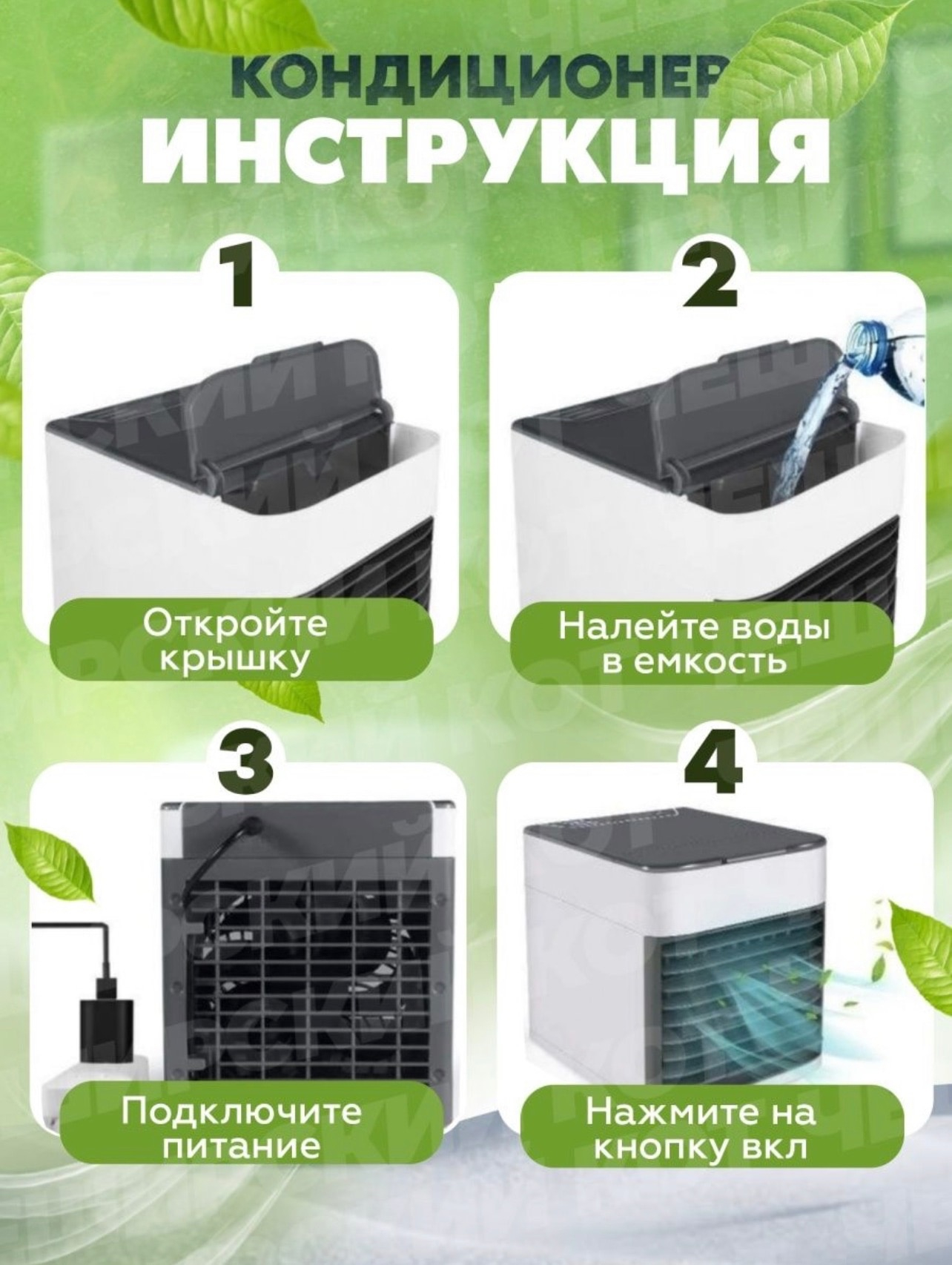 КОНДИЦИОНЕР
ИНСТРУКЦИЯ

1
Откройте крышку

2
Налейте воды в емкость

3
Подключите питание

4
Нажмите на кнопку вкл