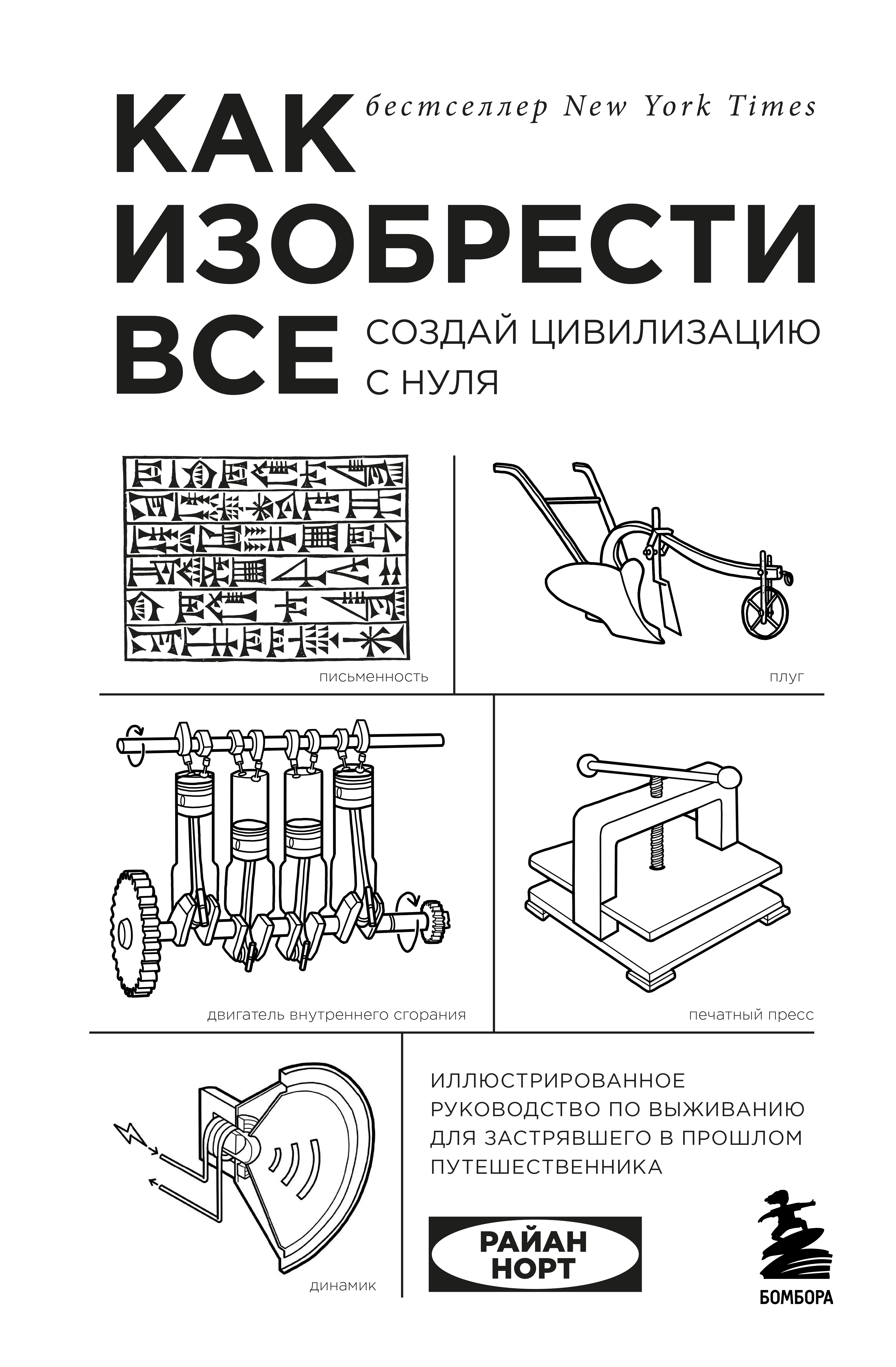 бестселлер New York Times

КАК ИЗОБРЕСТИ ВСЕ

СОЗДАЙ ЦИВИЛИЗАЦИЮ С НУЛЯ

письменность

плуг

двигатель внутреннего сгорания

печатный пресс

динамик

ИЛЛЮСТРИРОВАННОЕ РУКОВОДСТВО ПО ВЫЖИВАНИЮ ДЛЯ ЗАСТРЯВШЕГО В ПРОШЛОМ ПУТЕШЕСТВЕННИКА

РАЙАН НОРТ

БОМБОРА